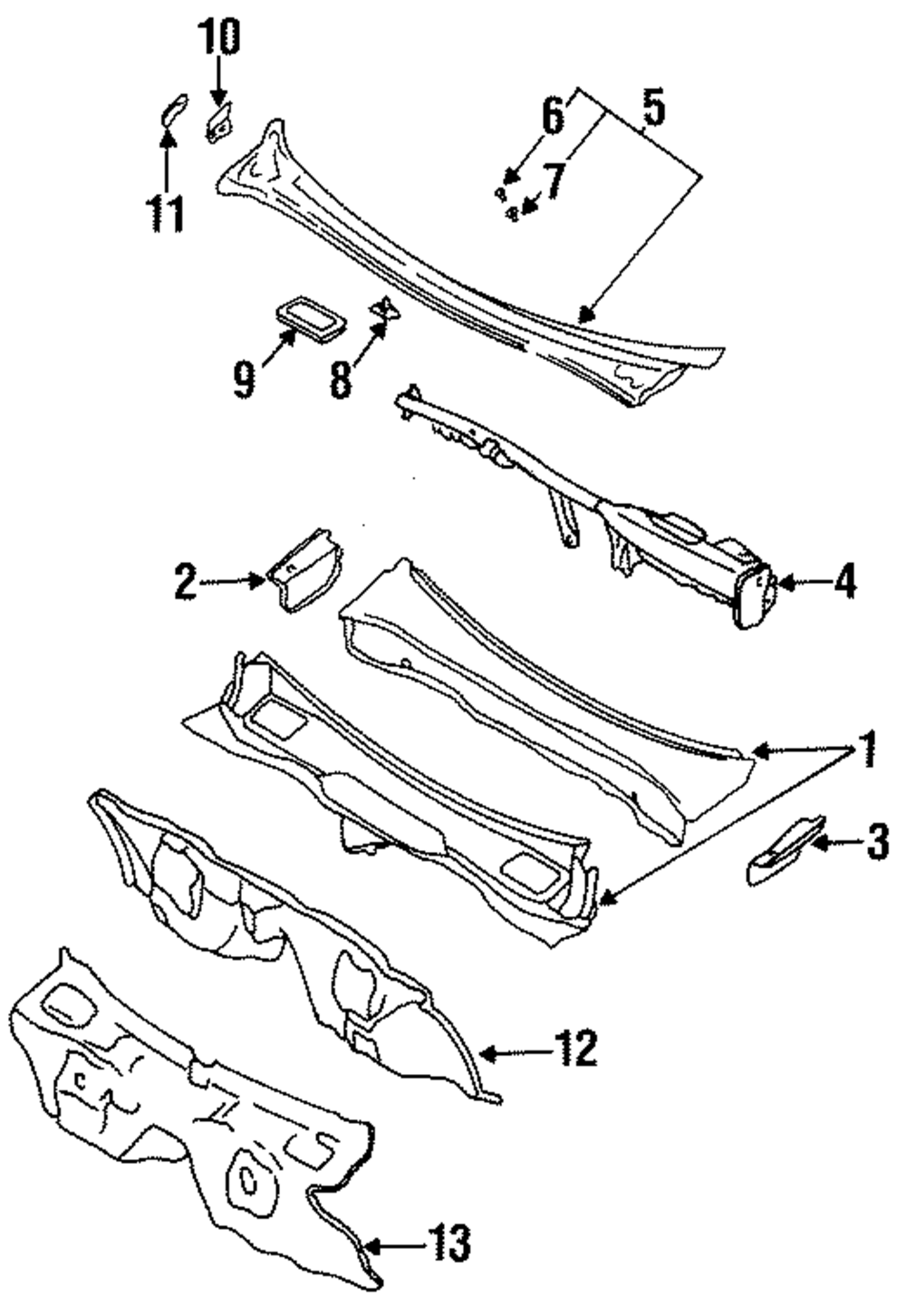 10
11
6
5
7
9
8
2
4
1
3
12
13