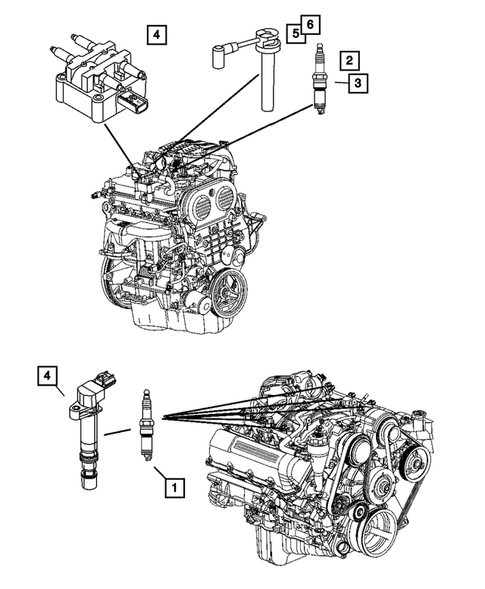 4
5
6
2
3
4
1