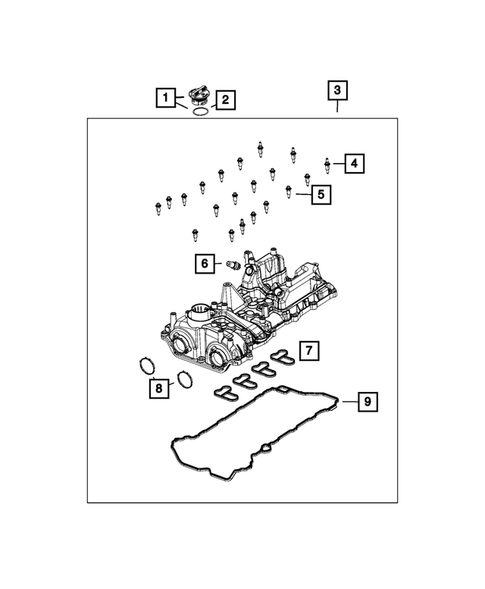 1
2
3
4
5
6
7
8
9