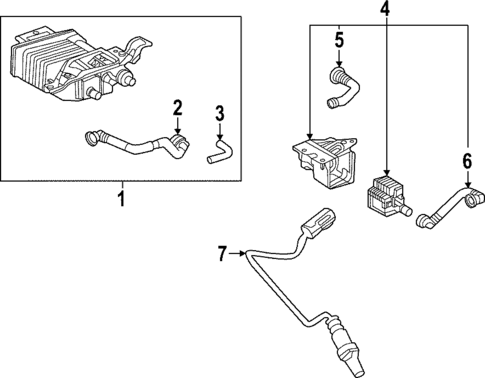 4
5
2
3
6
1
7