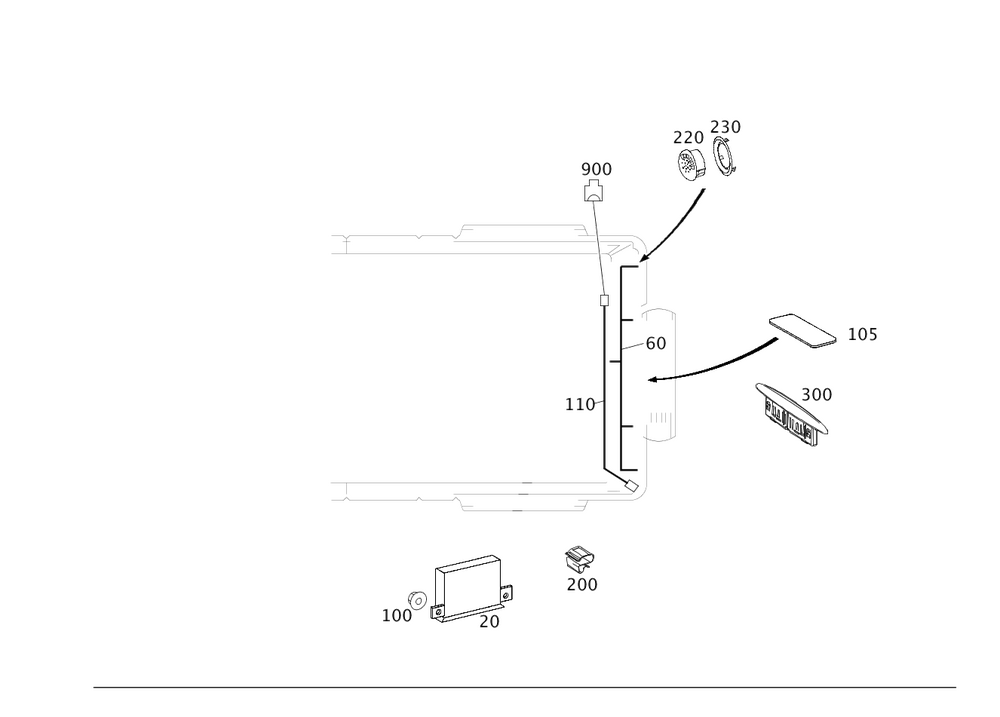 220
230
900
60
105
110
300
200
100
20