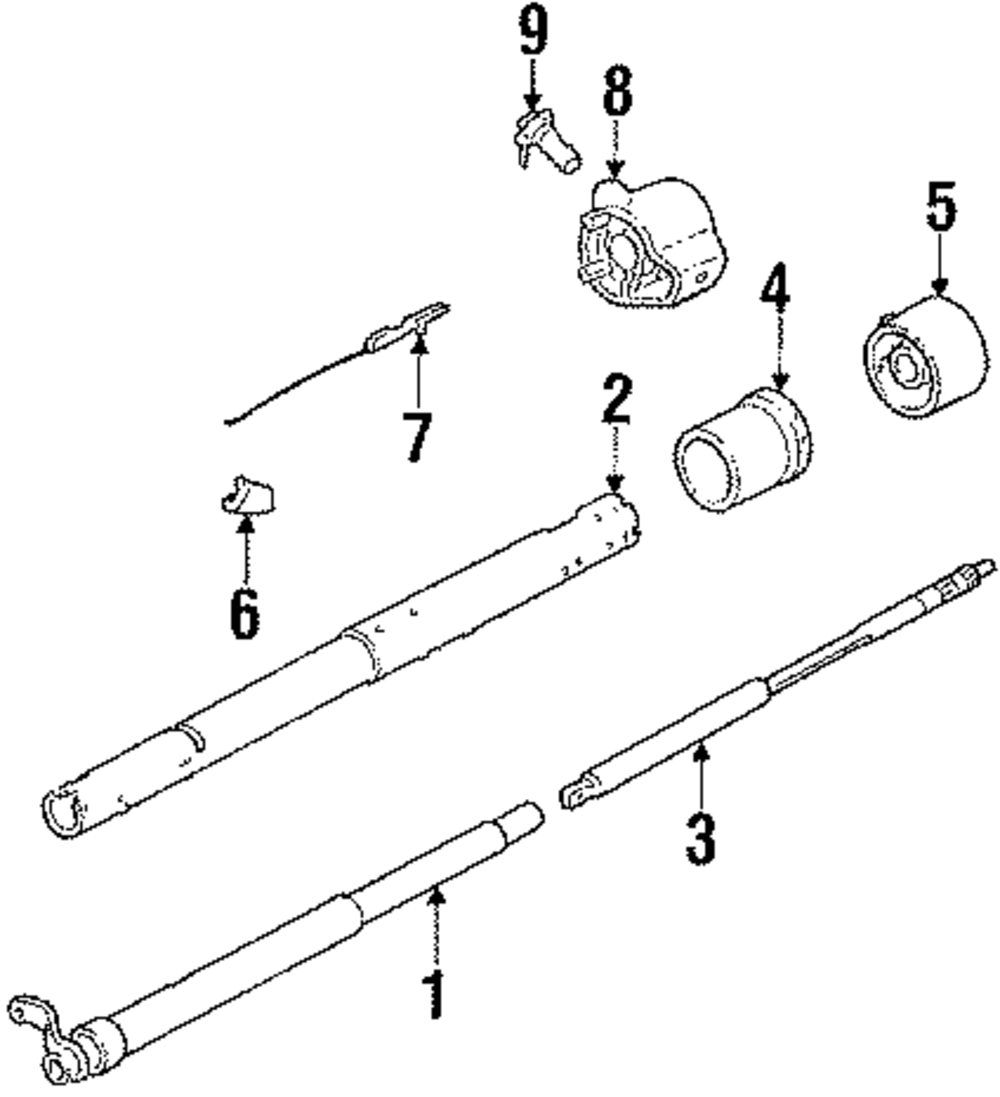 9
8
5
4
7
2
6
3
1