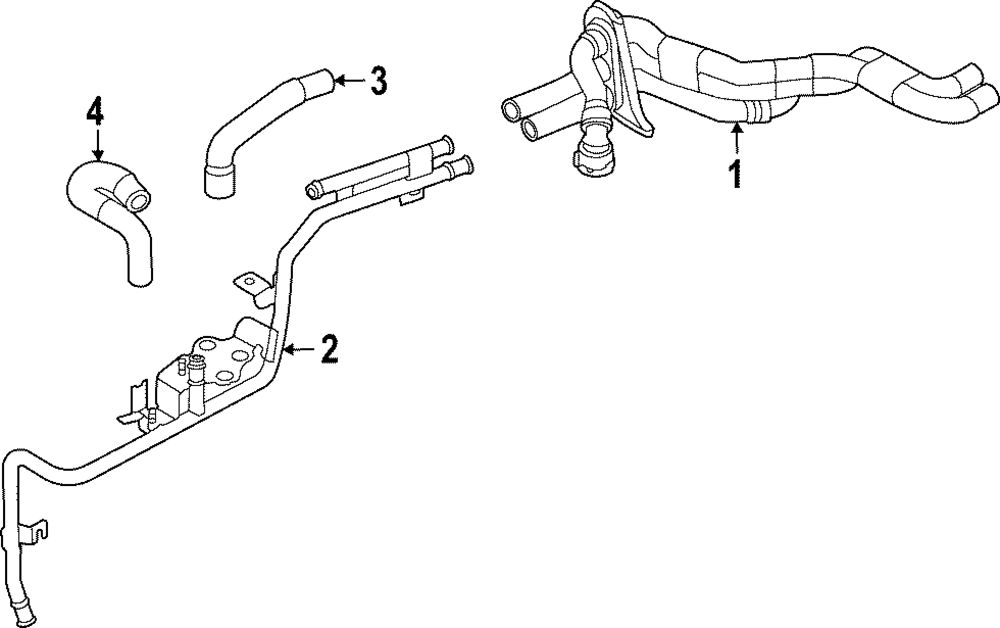 4
3
1
2