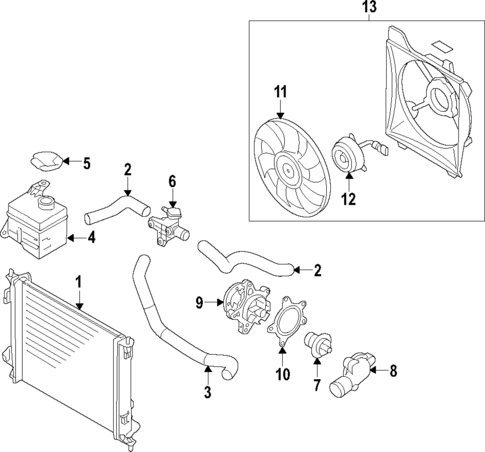 13
11
12
5
2
6
4
2
1
9
10
7
8
3