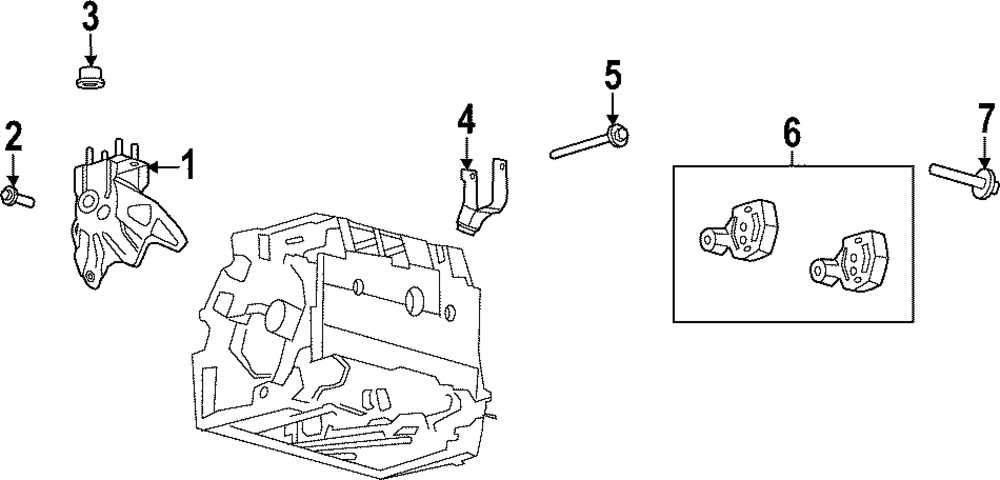 3
2
1
4
5
6
7