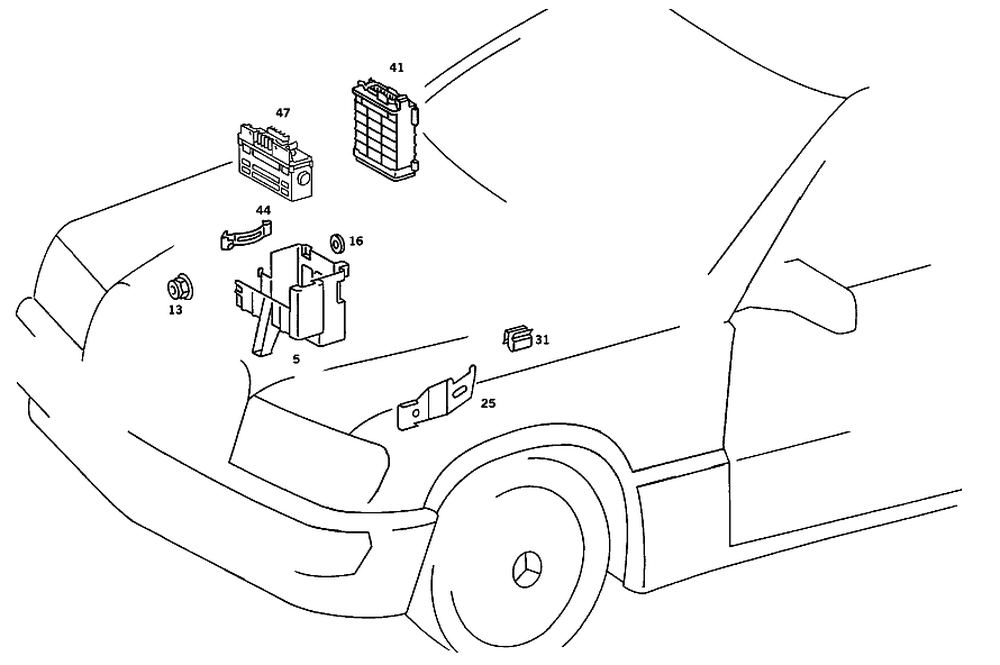 41

47

44

16

13

5

31

25