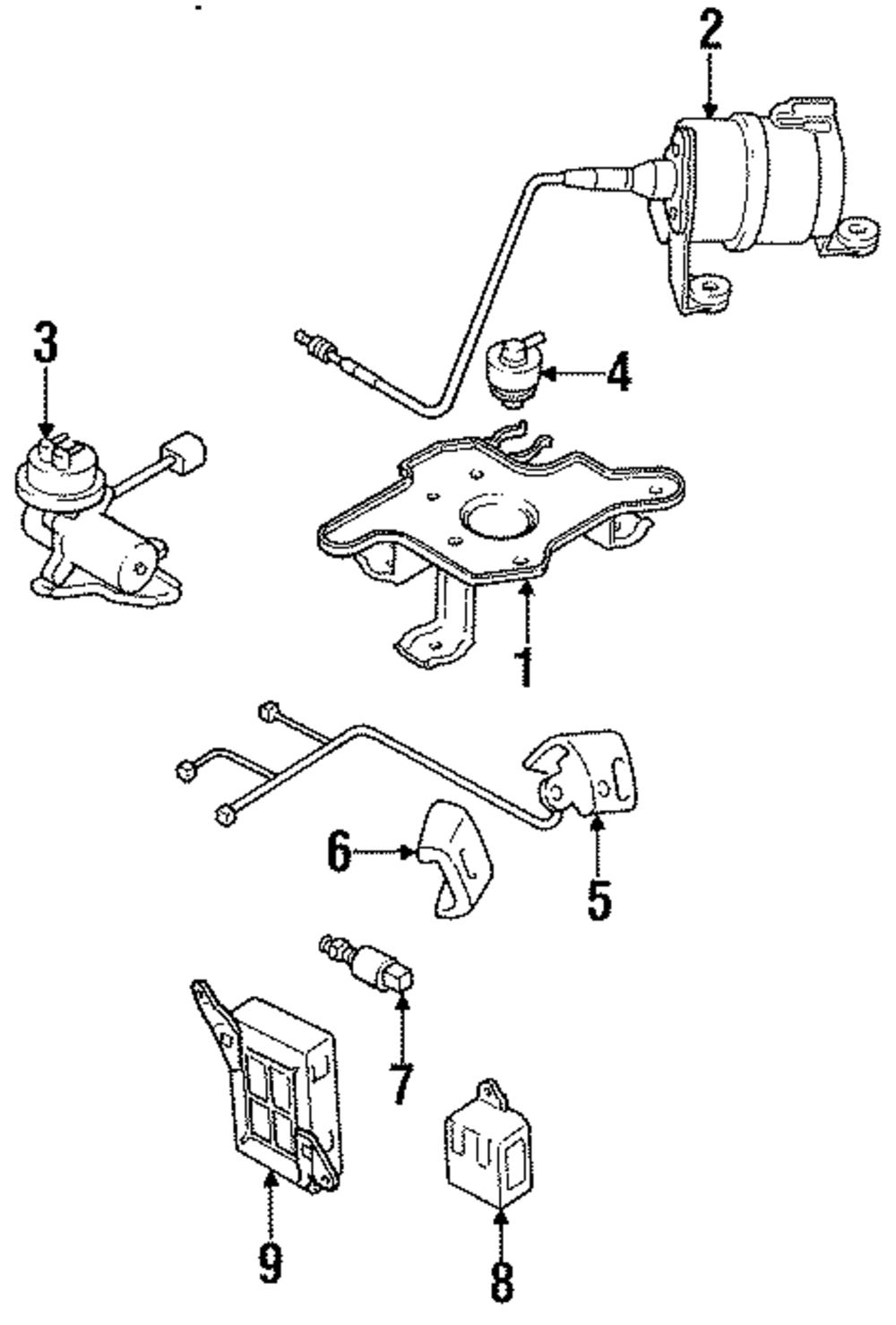 2
3
4
1
6
5
7
9
8