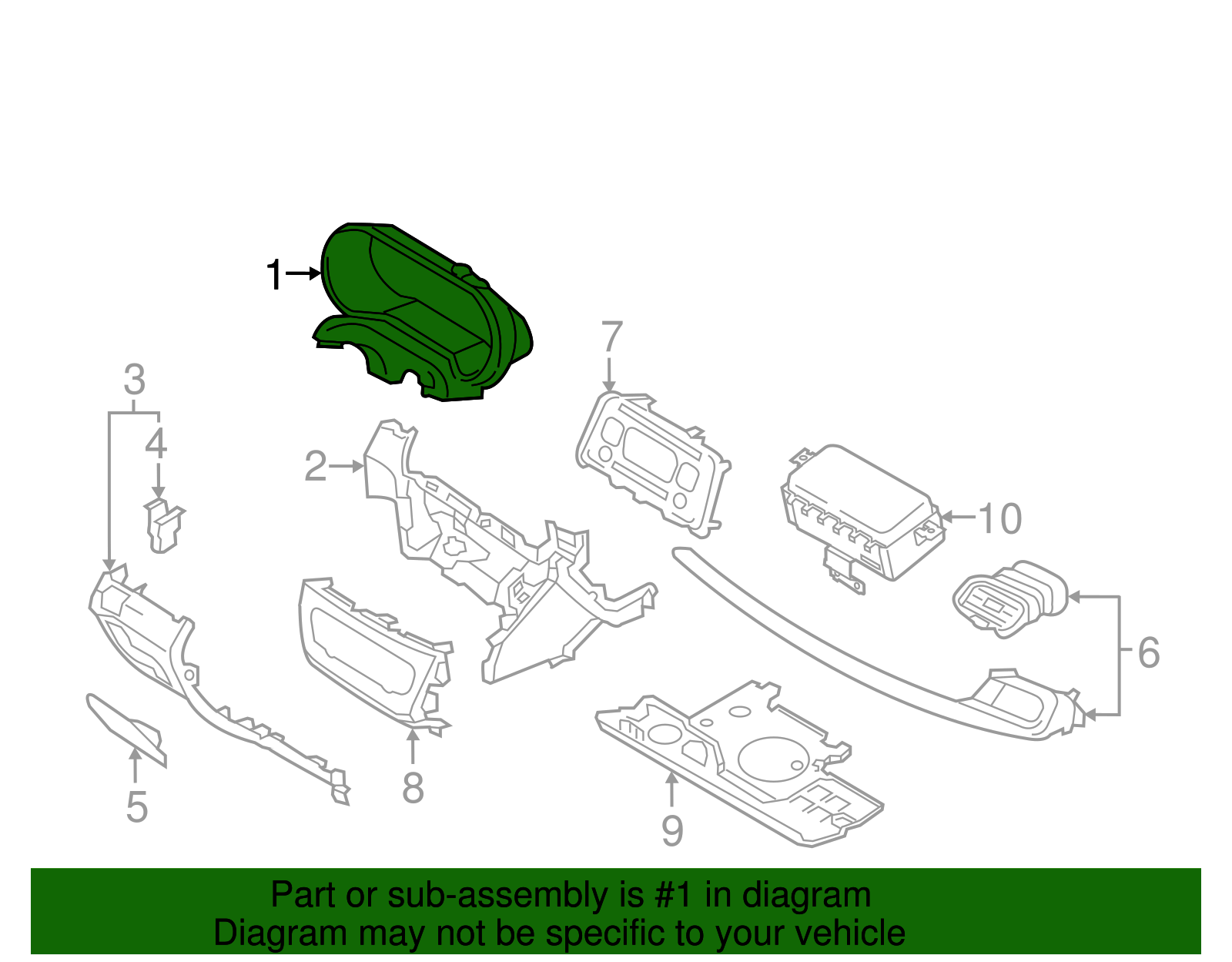 1
7
3
4
2
10
6
5
8
9

Part or sub-assembly is #1 in diagram
Diagram may not be specific to your vehicle