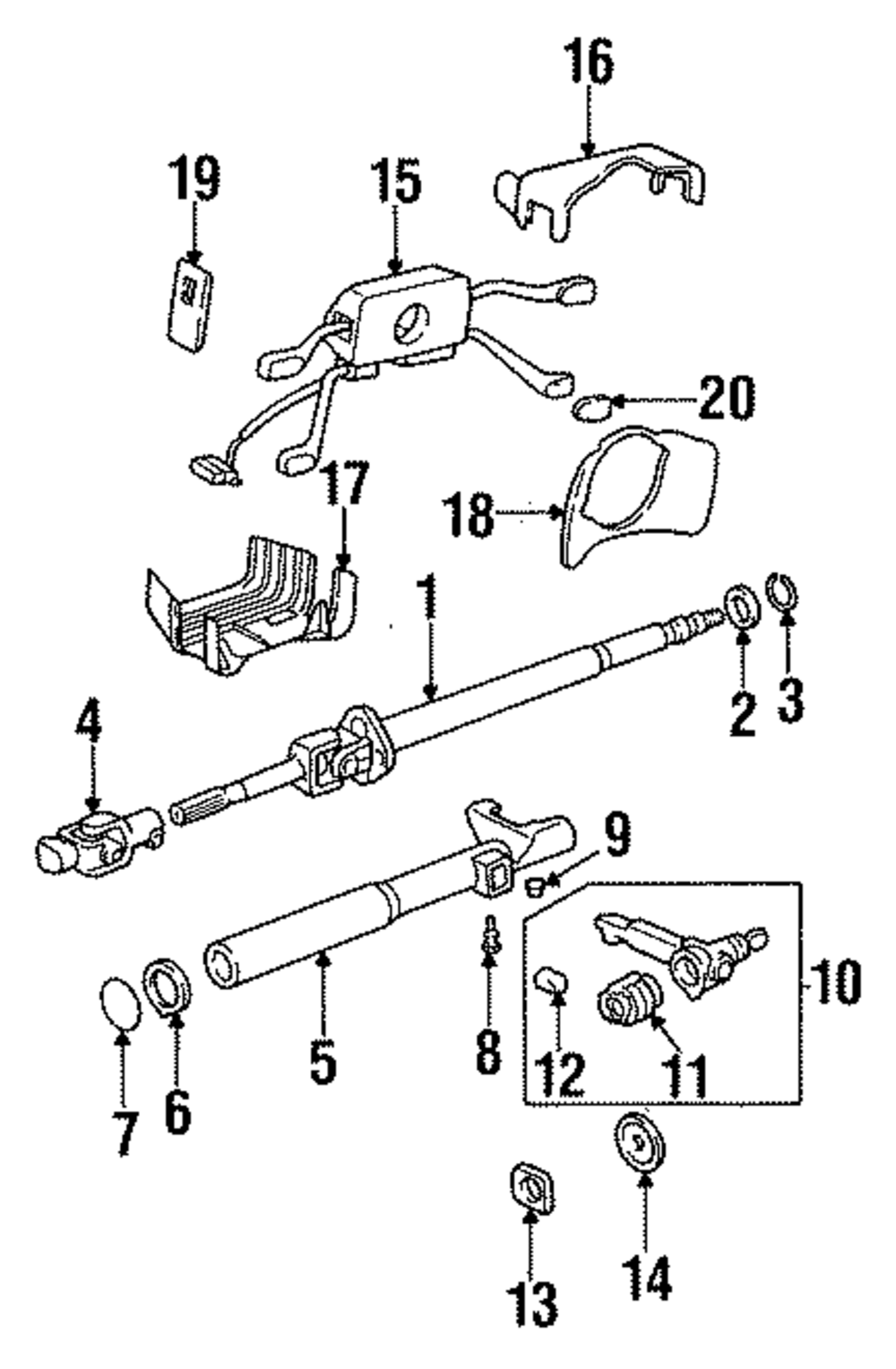 16
19
15
20
17
18
1
2
3
4
9
10
5
8
12
11
7
6
13
14