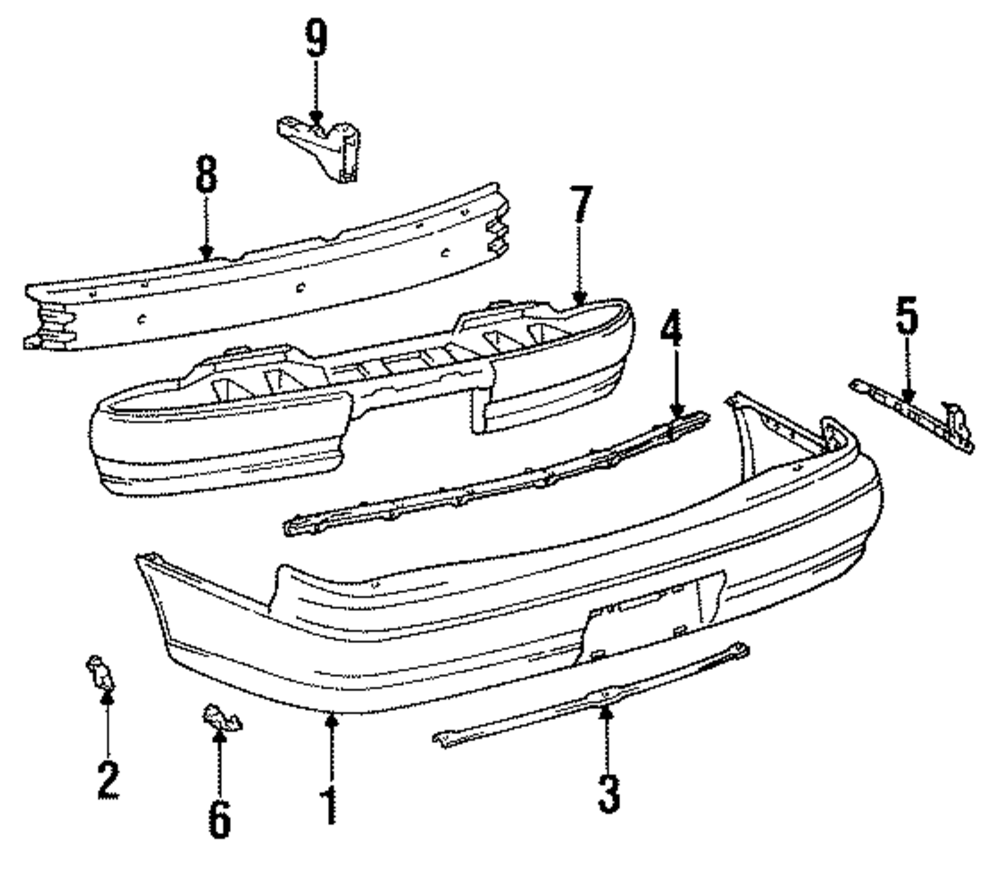 9
8
7
4
5
2
6
1
3