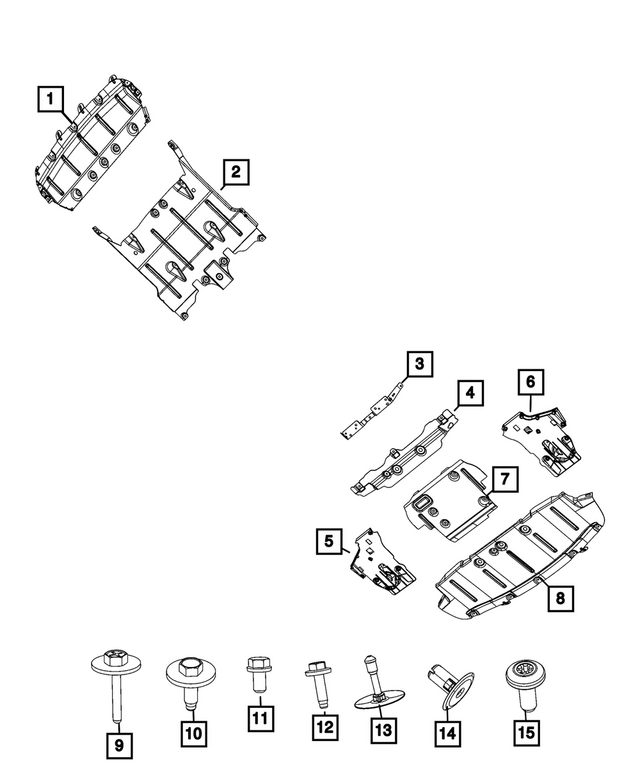 1
2
3
4
6
7
5
8
9
10
11
12
13
14
15