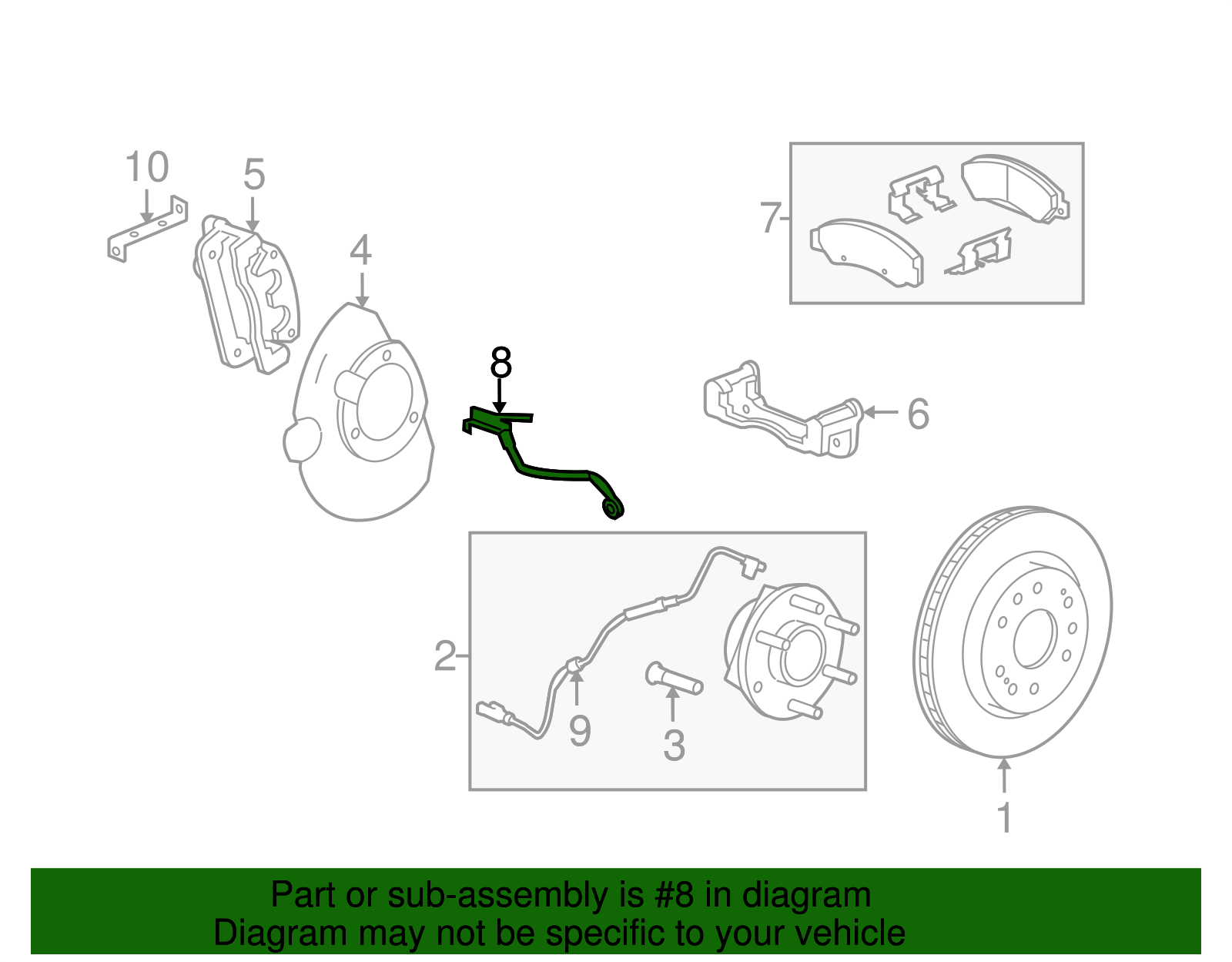 10
5
4
7
8
6
2
9
3
1

Part or sub-assembly is #8 in diagram
Diagram may not be specific to your vehicle