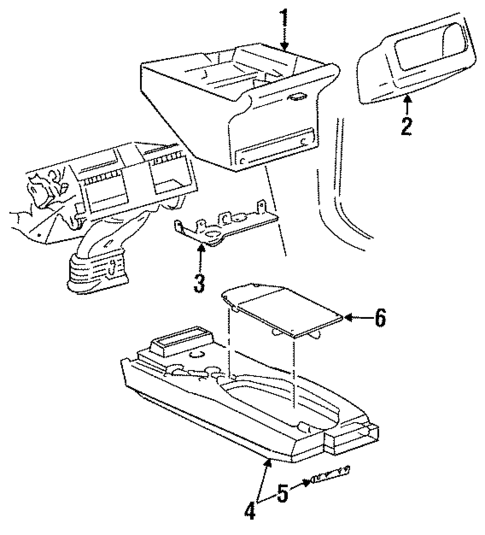 1
2
3
6
5
4