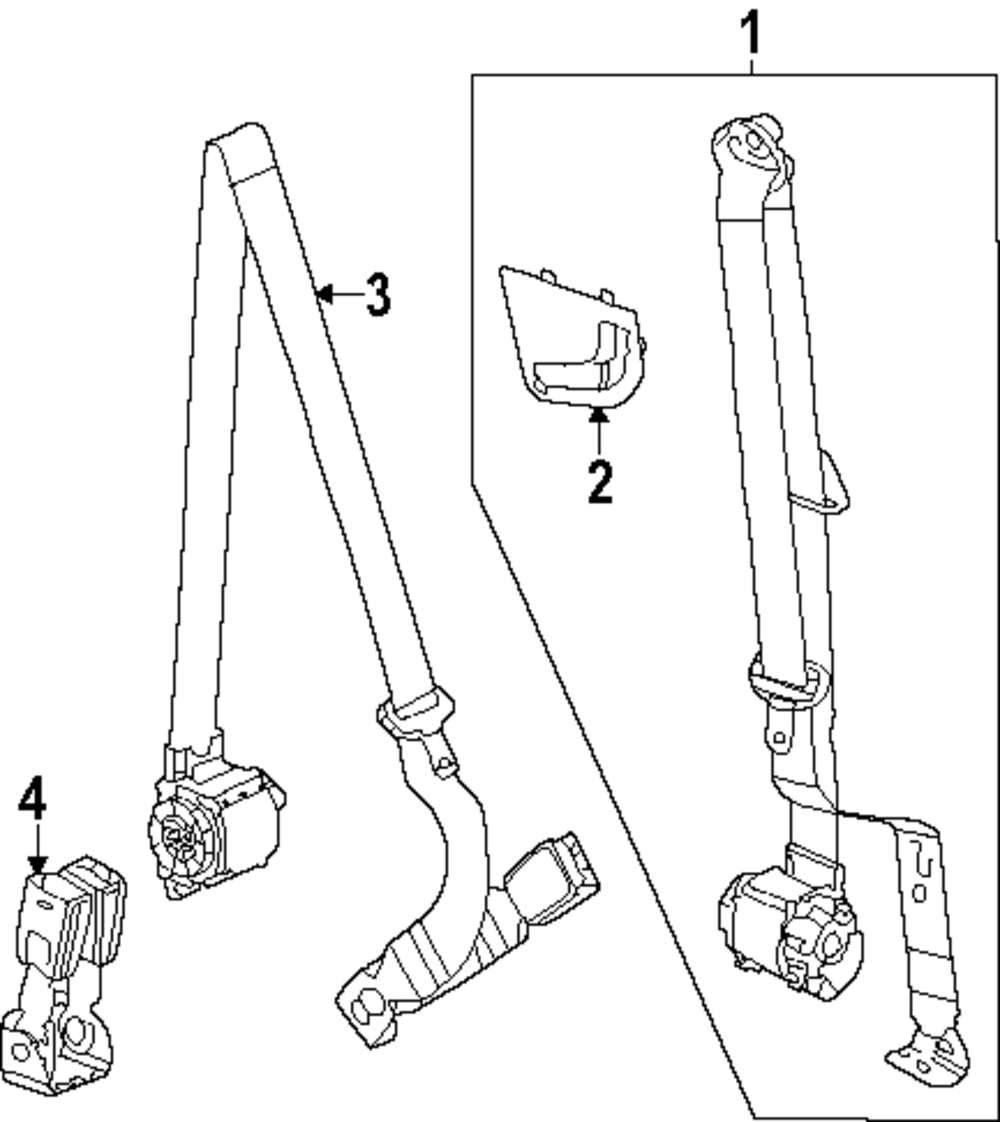 1
3
2
4