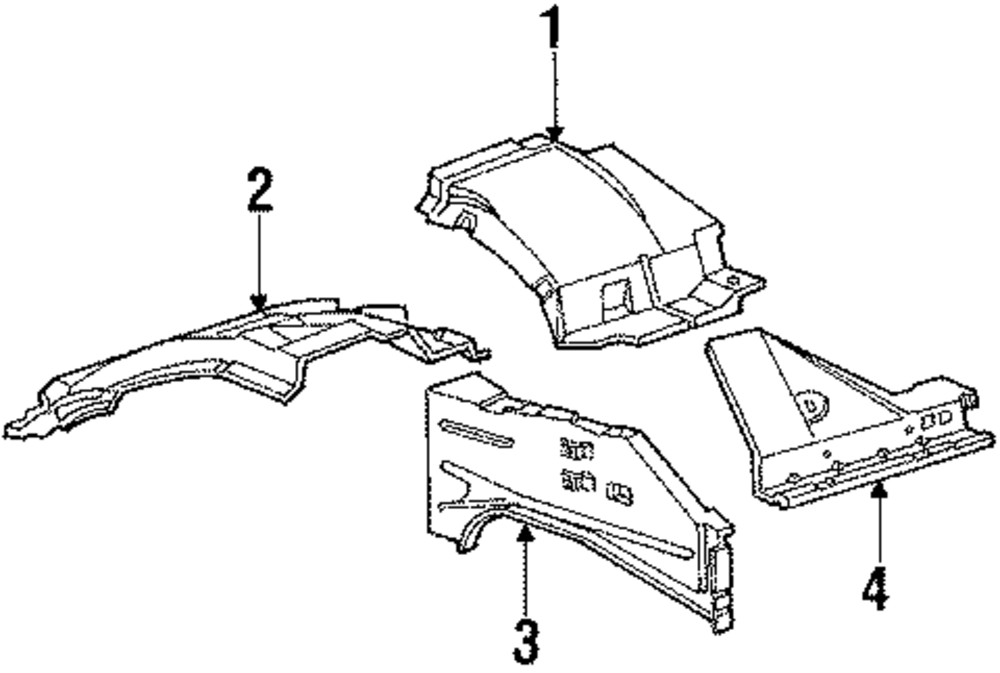 1
2
3
4