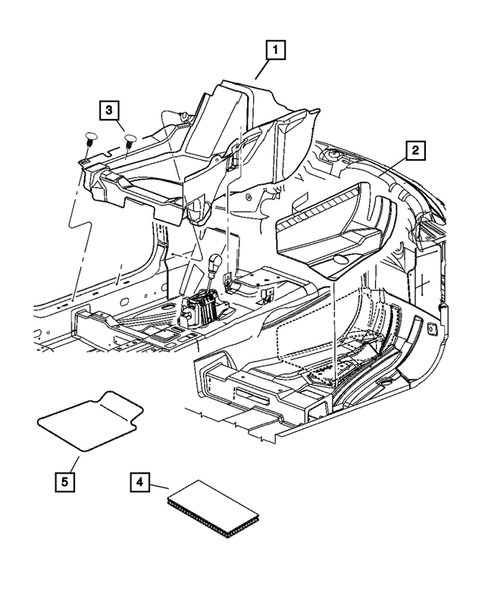 1
3
2
5
4