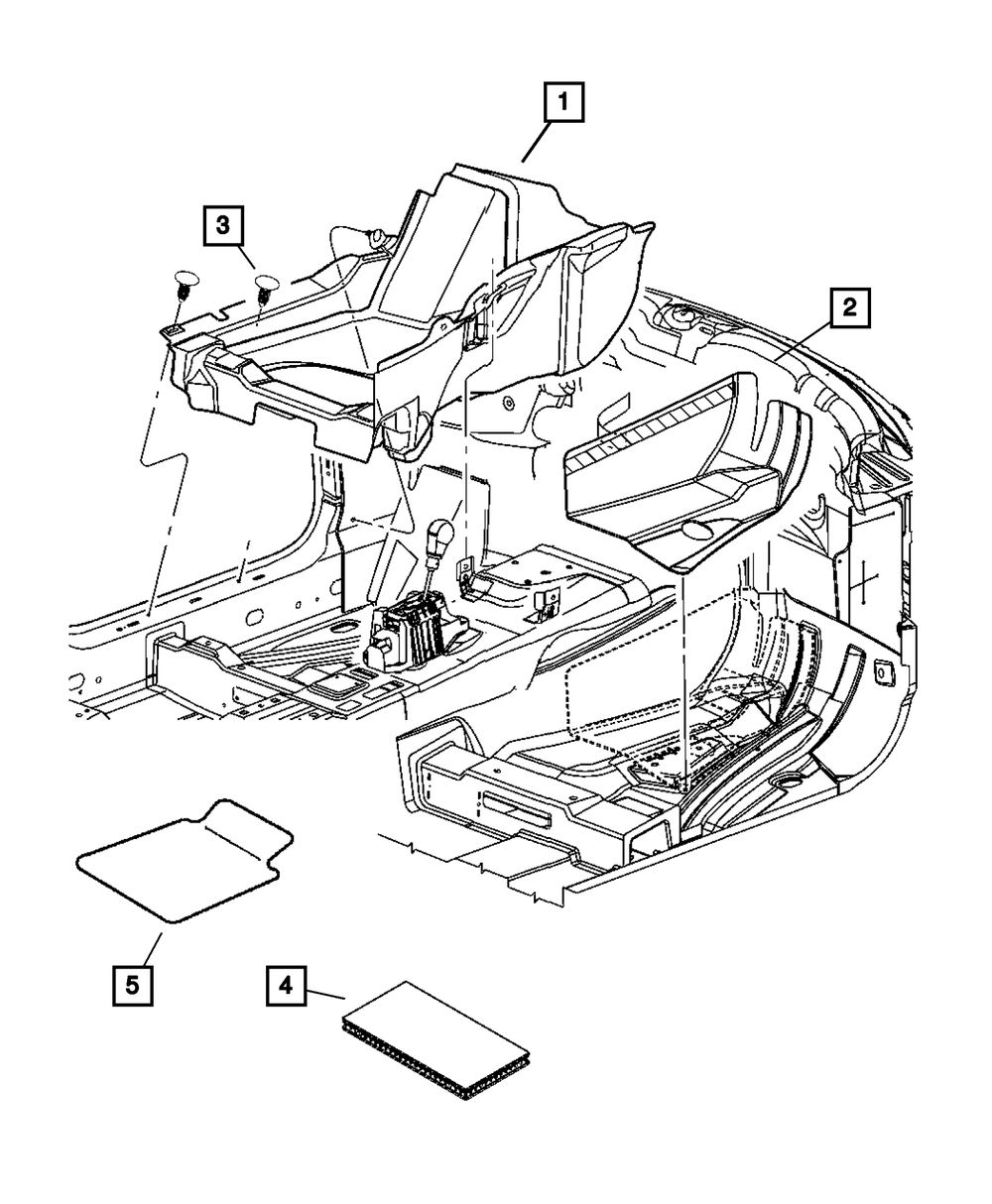 1
3
2
5
4