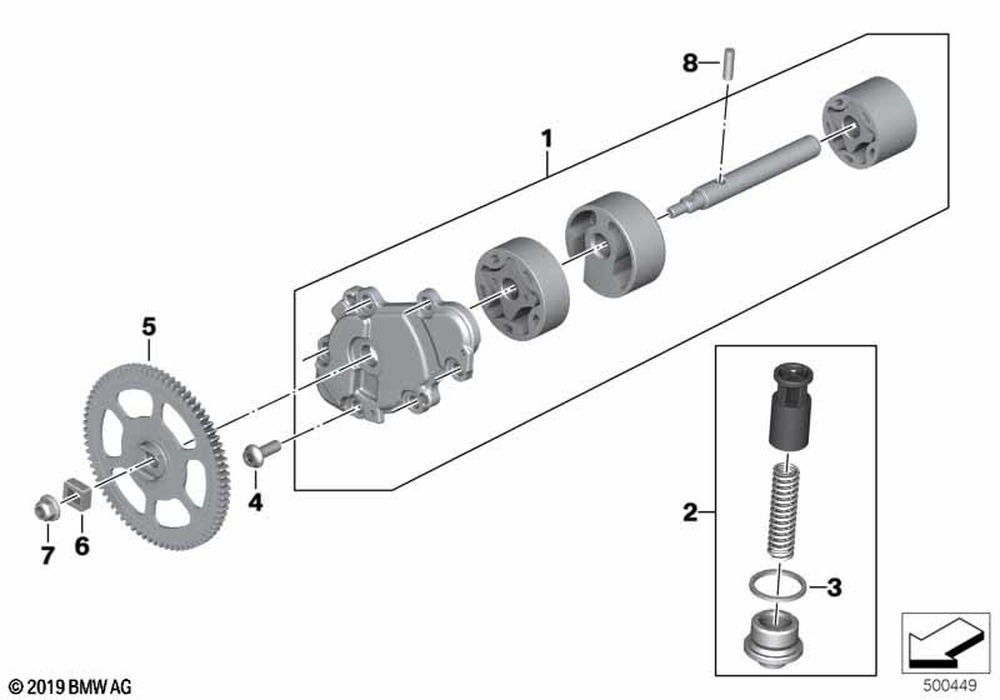 8
1
5
4
7
6
2
3
© 2019 BMW AG
500449