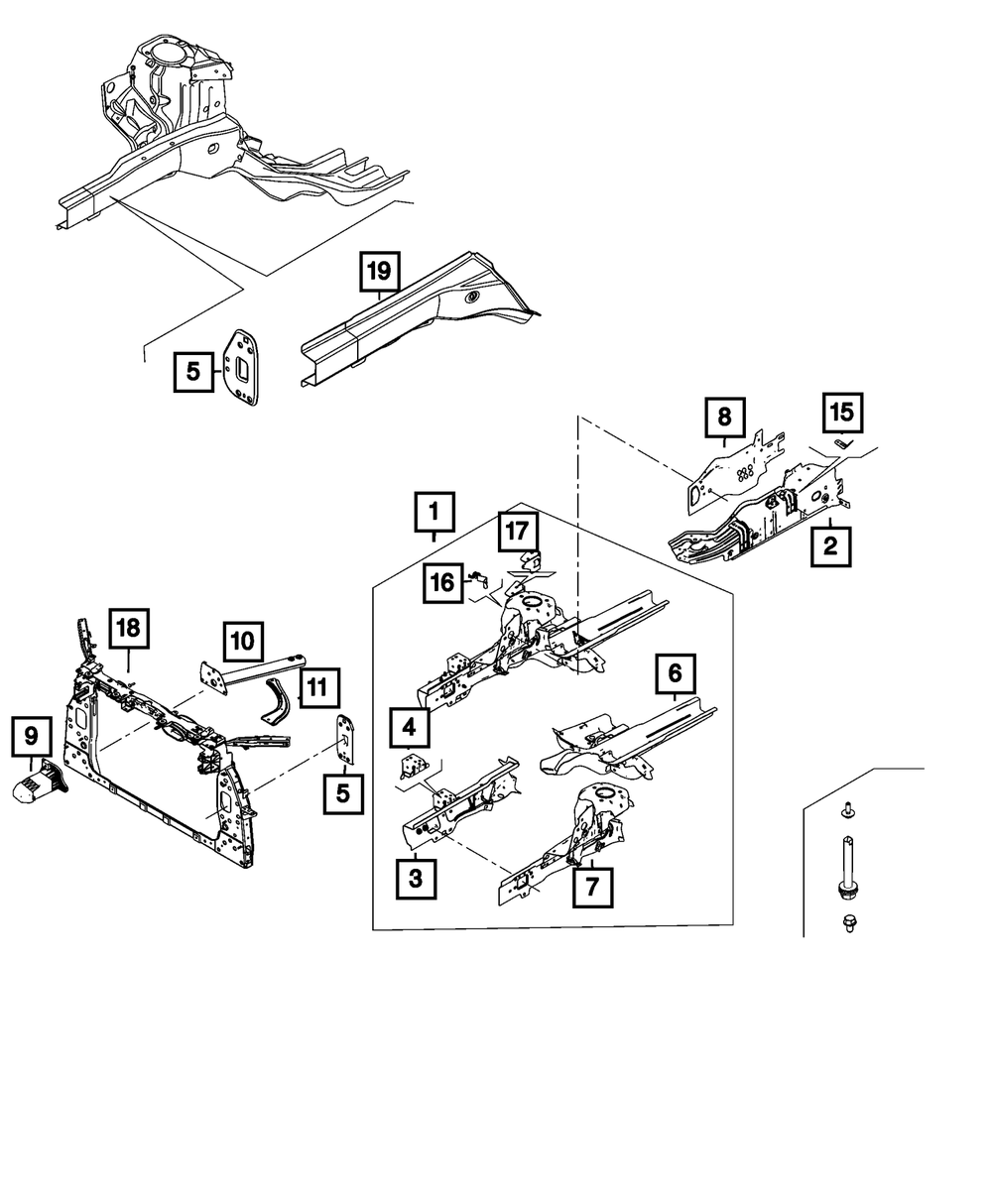 19
5
8
15
2
1
17
16
18
10
11
6
4
9
5
3
7