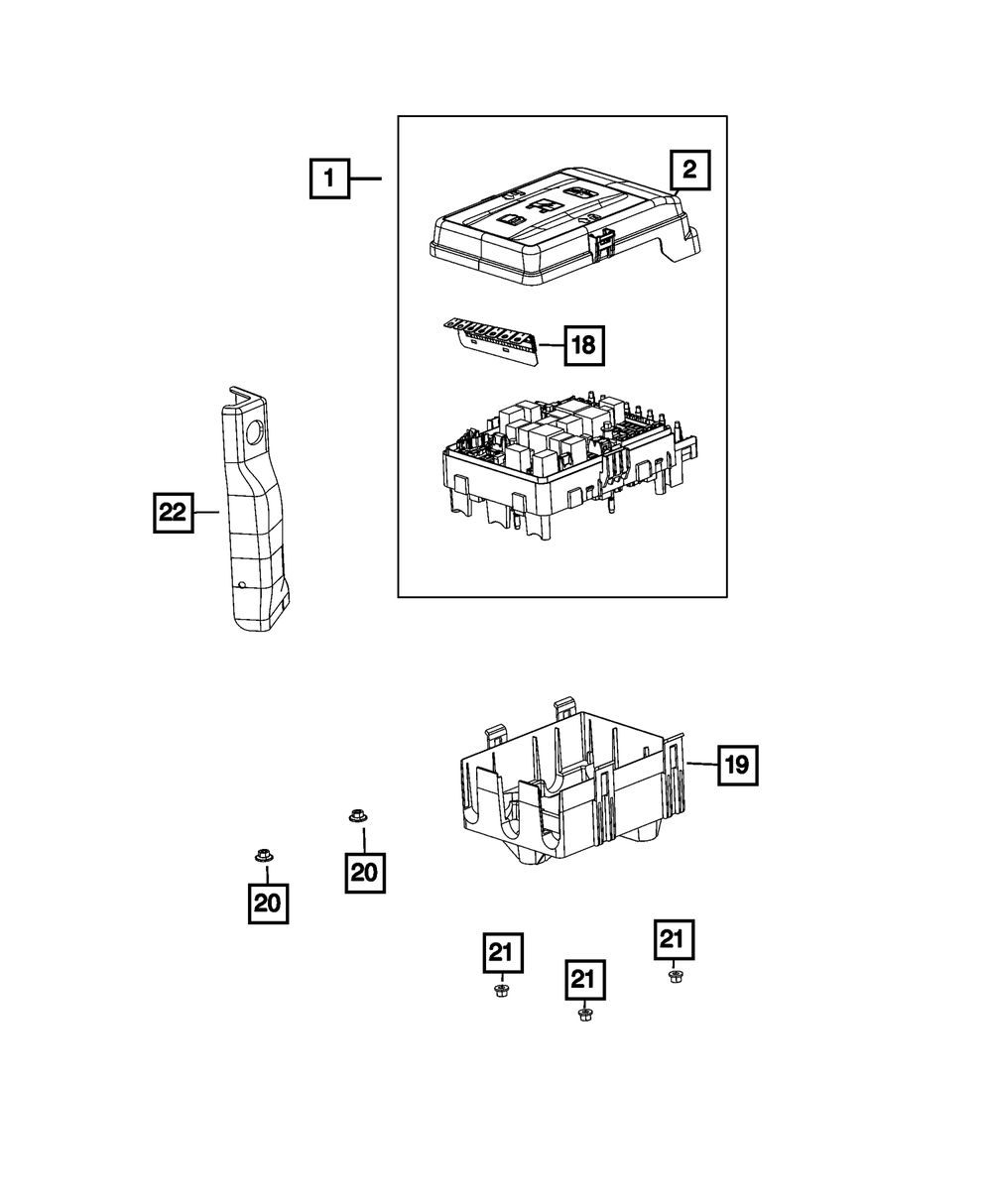 1
2
18
22
19
20
20
21
21
21