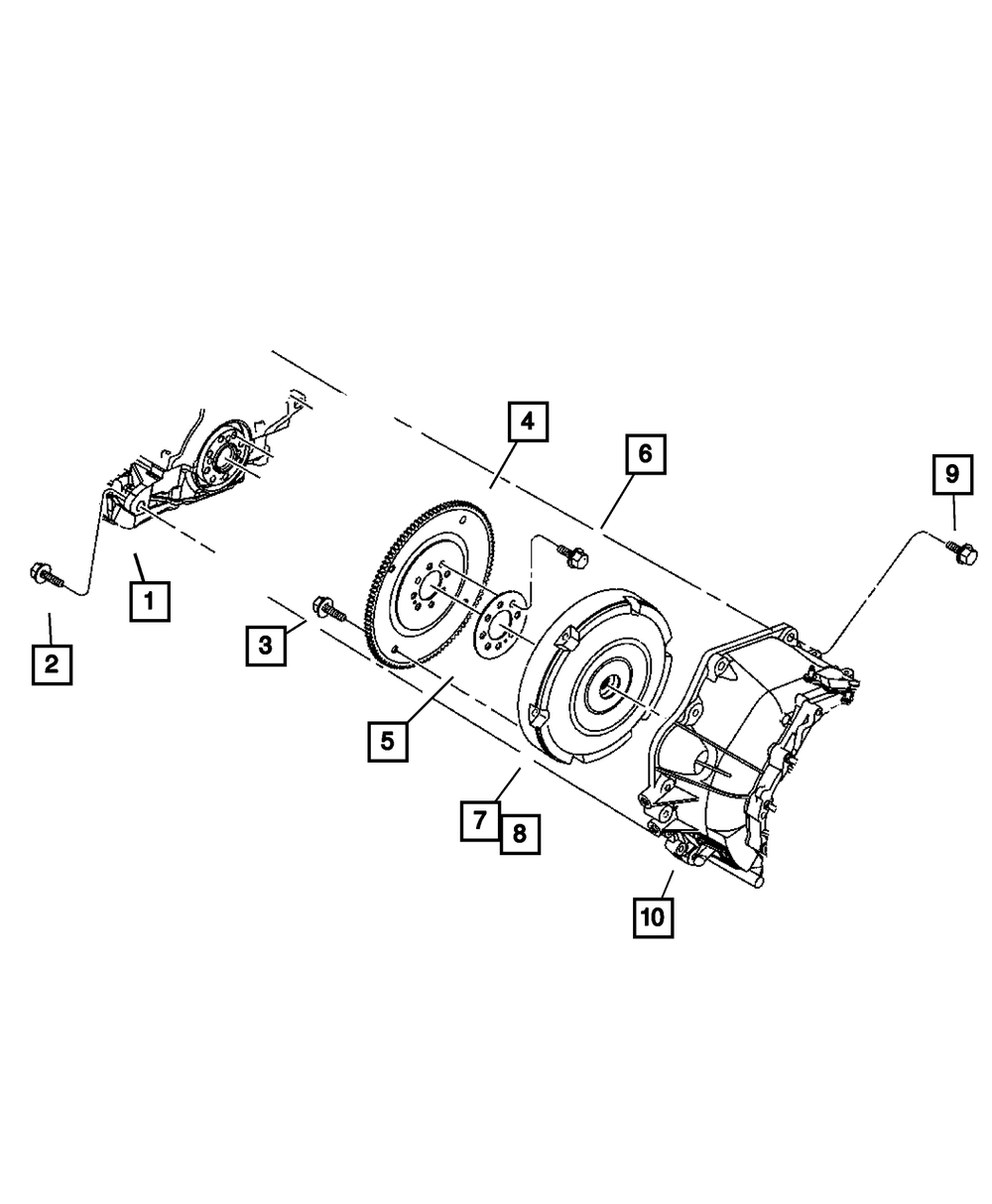 4
6
9
1
2
3
5
7
8
10