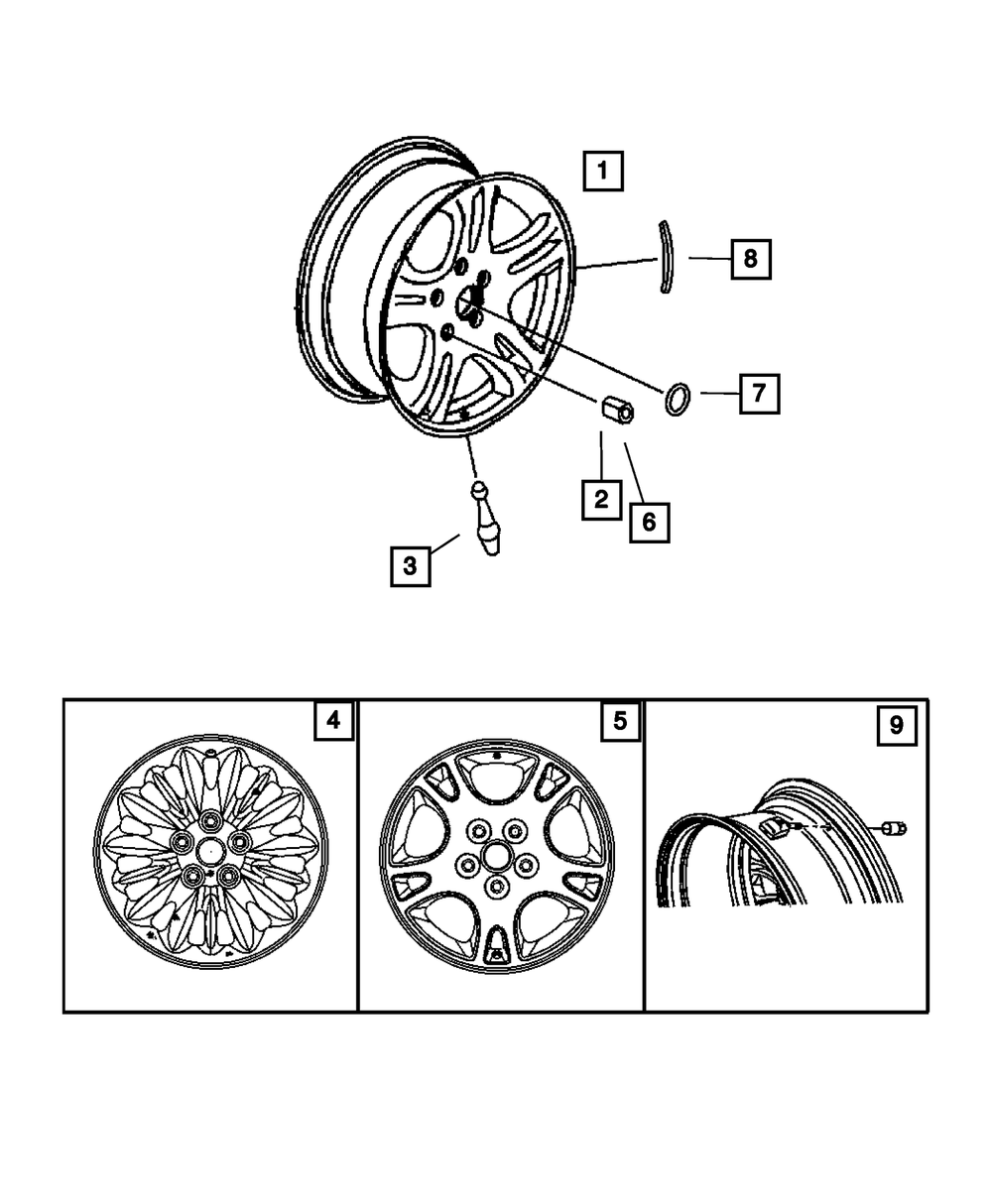 1
8
7
2
6
3
4
5
9