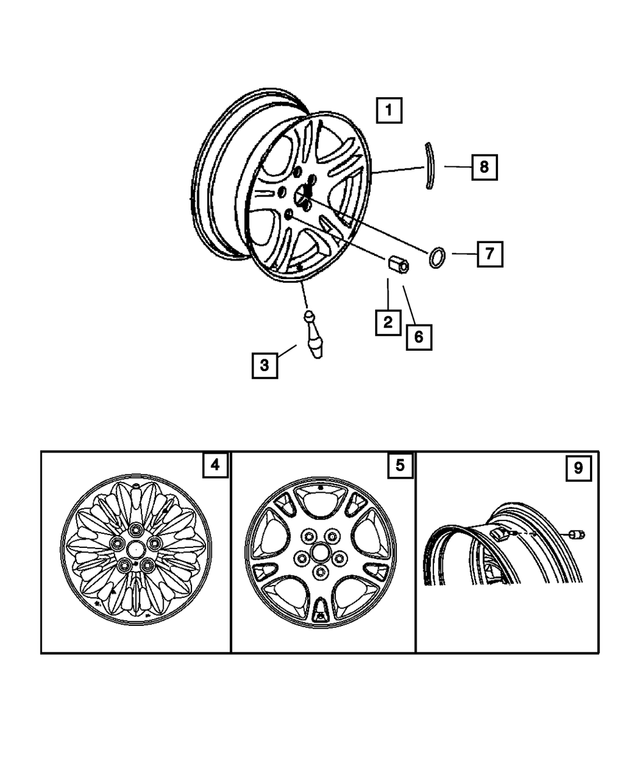 1
8
7
2
6
3
4
5
9