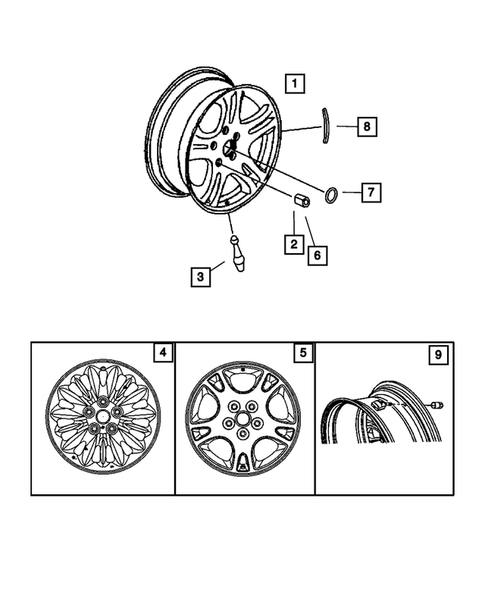 1
8
7
2
6
3
4
5
9