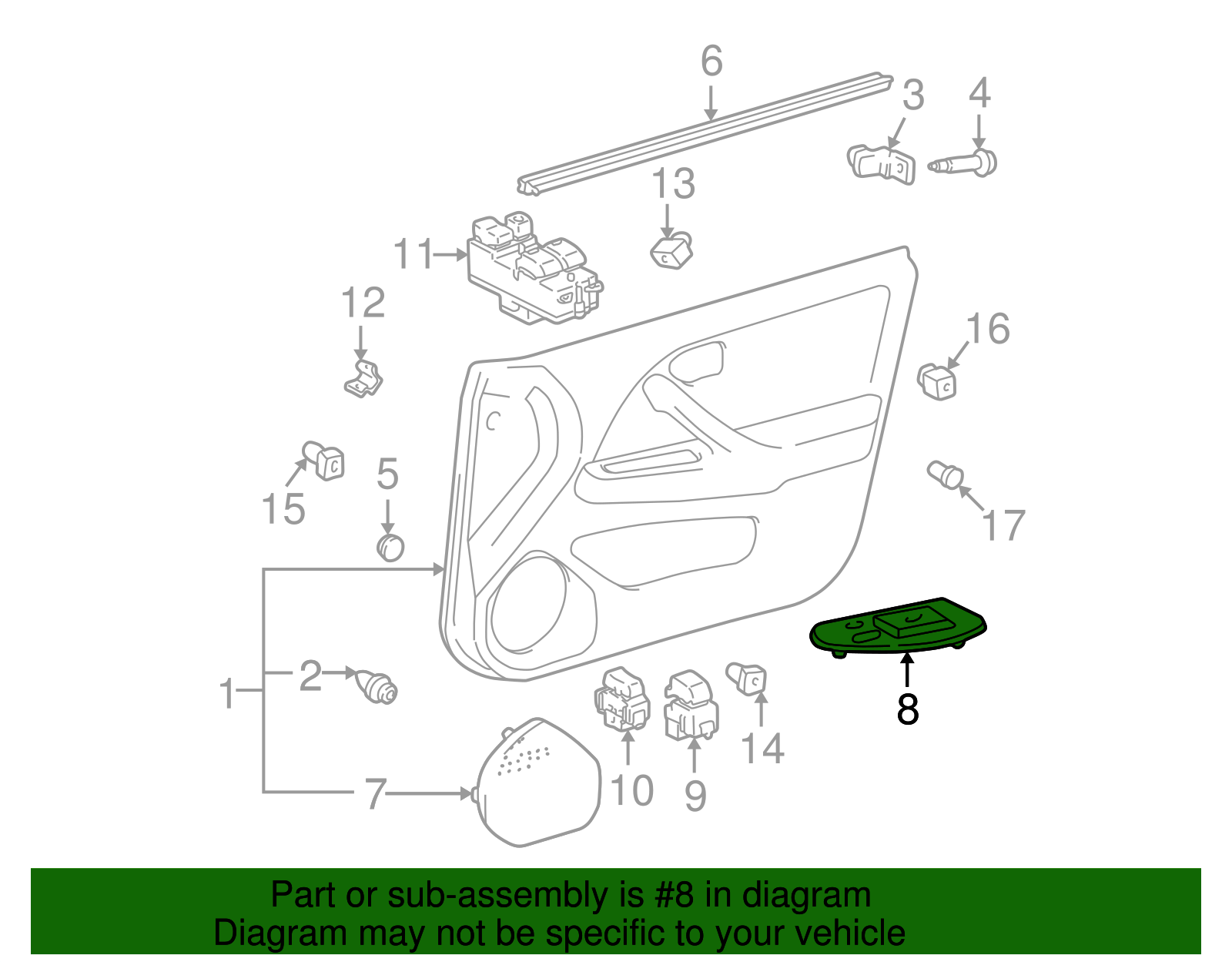 6
3
4
13
11
12
16
15
5
17
1
2
7
10
9
14
8

Part or sub-assembly is #8 in diagram
Diagram may not be specific to your vehicle