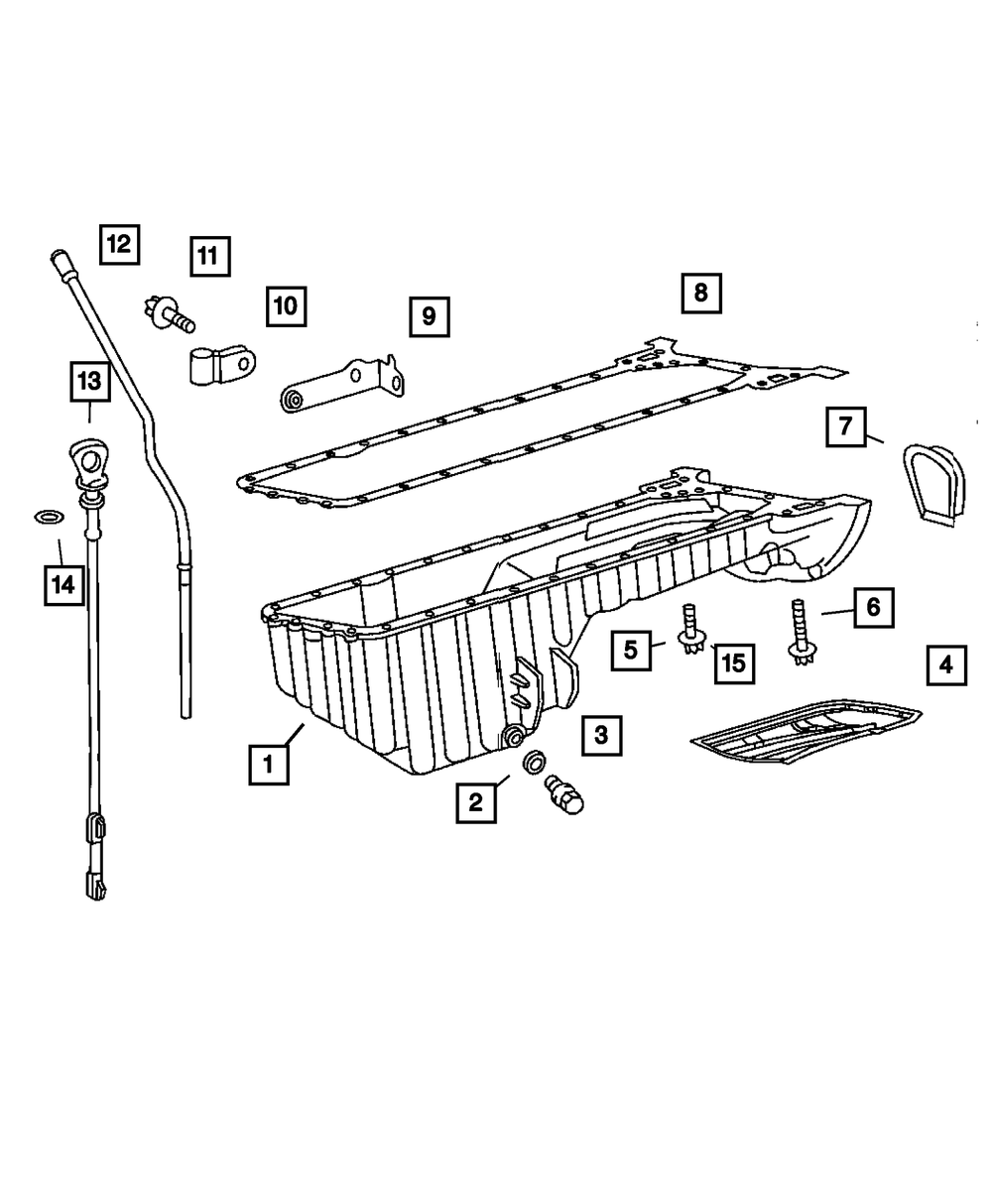 12
11
10
9
8
13
7
14
6
5
15
4
3
1
2