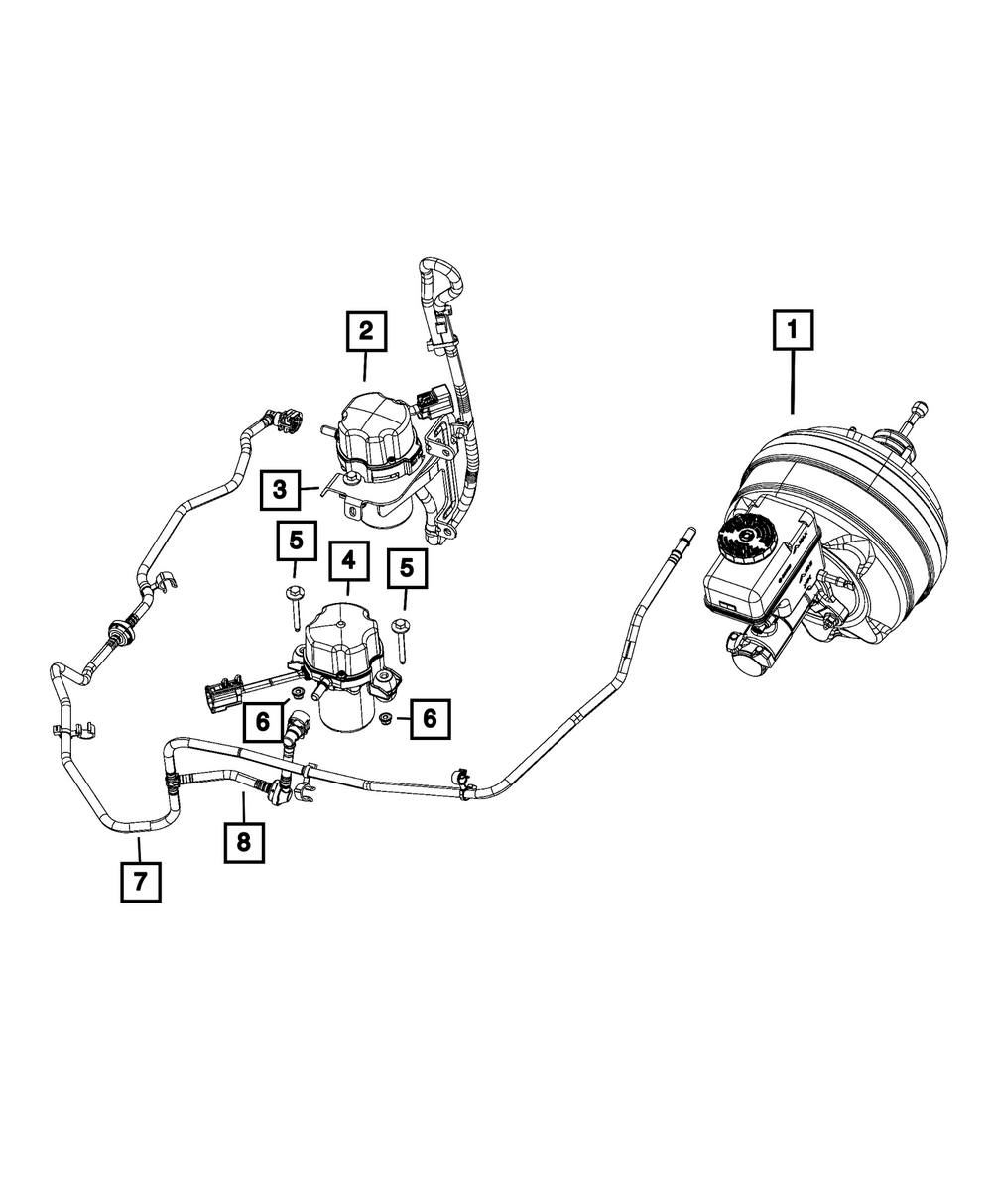 2
1
3
5
4
5
6
6
8
7