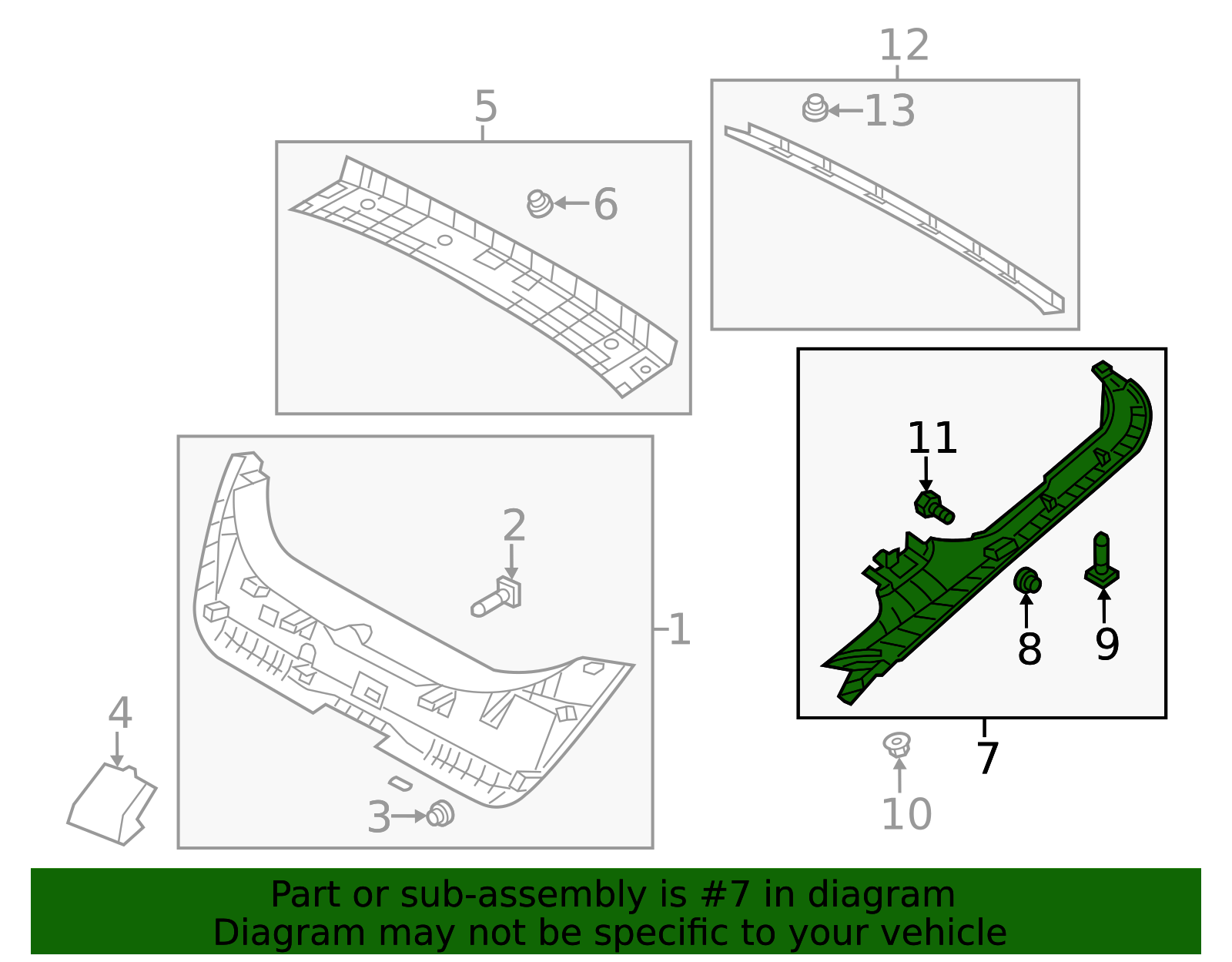 12
5
13
6
11
2
1
8
9
4
7
3
10

Part or sub-assembly is #7 in diagram
Diagram may not be specific to your vehicle