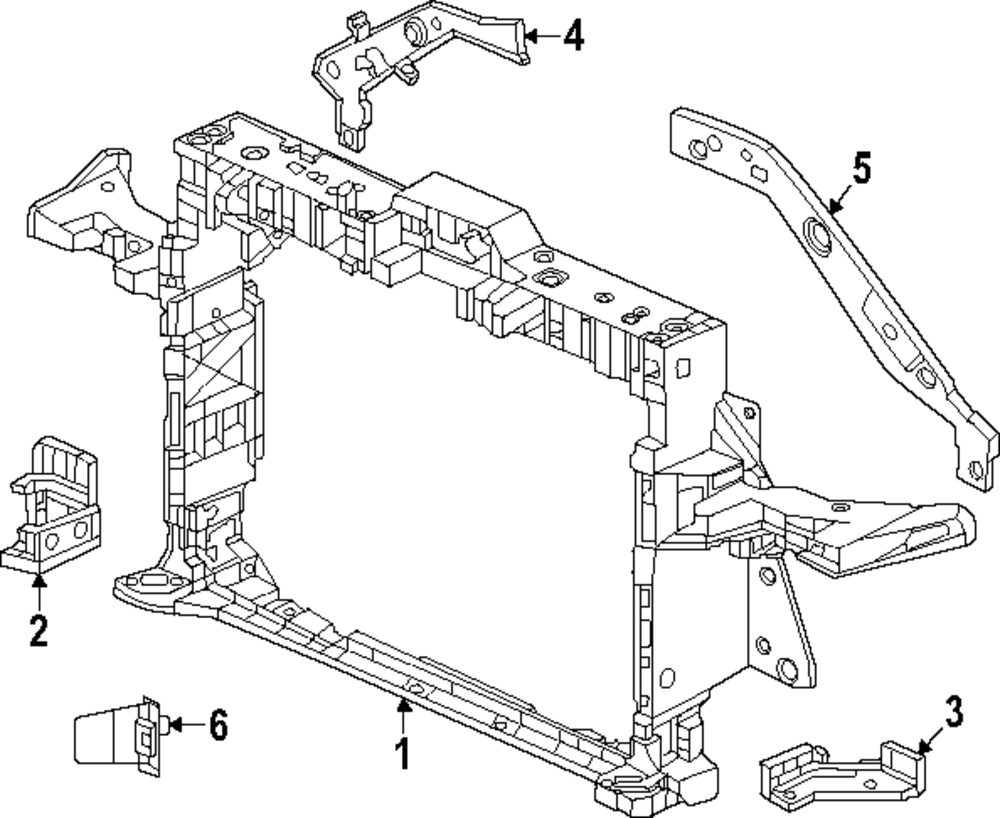 4
5
2
6
1
3