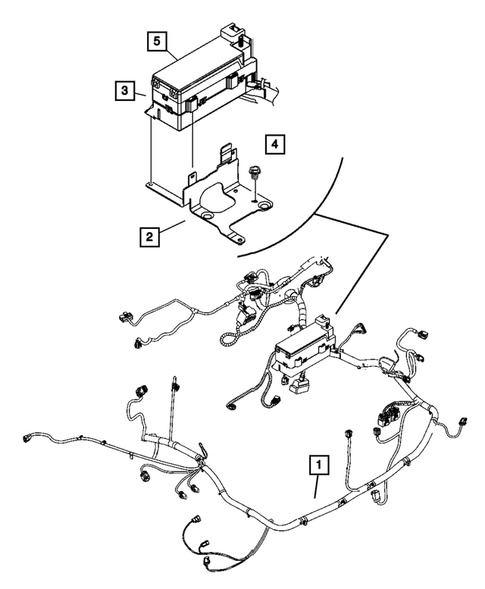 5
3
4
2
1