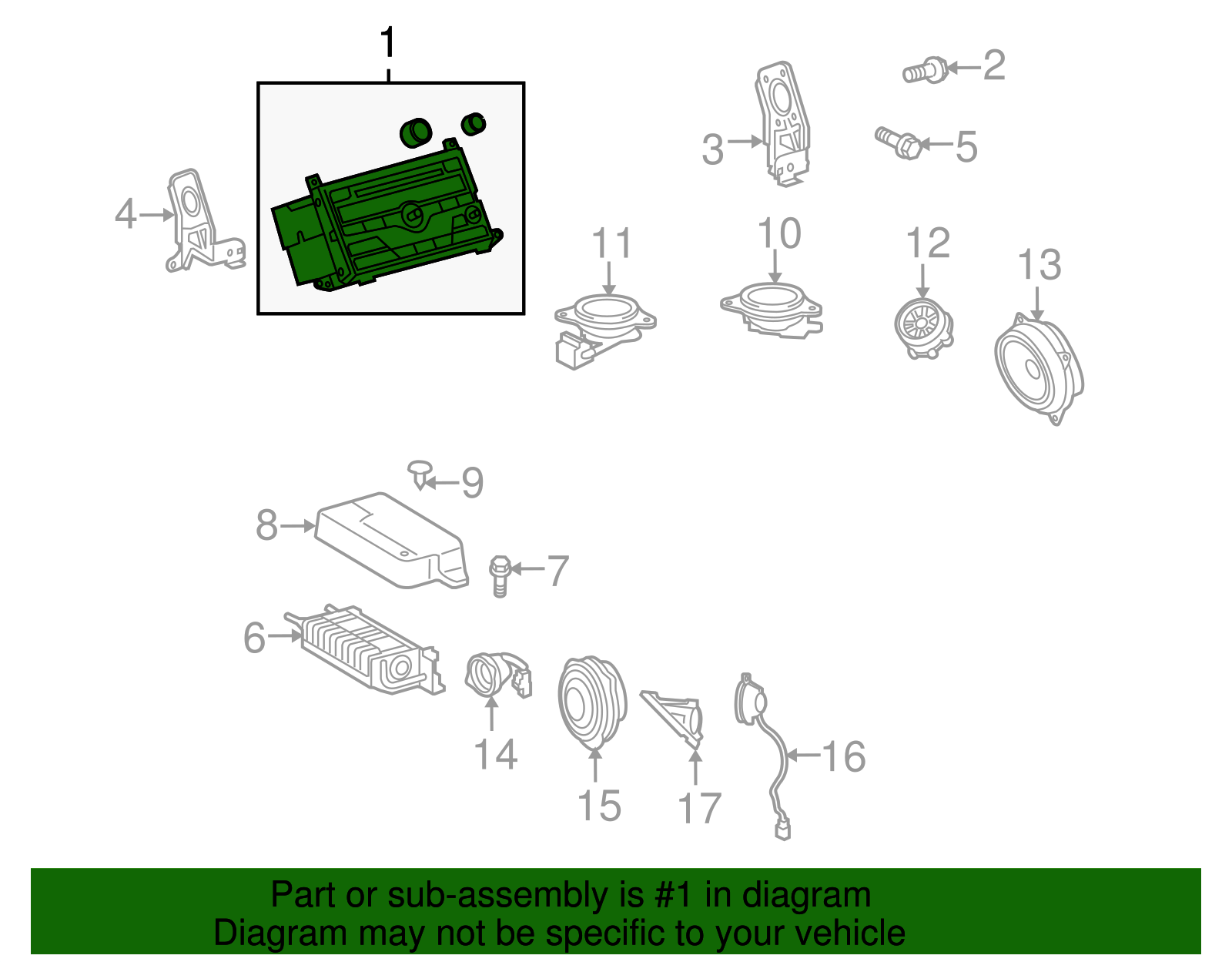 1
2
3
5
4
11
10
12
13
9
8
7
6
14
15
17
16

Part or sub-assembly is #1 in diagram
Diagram may not be specific to your vehicle