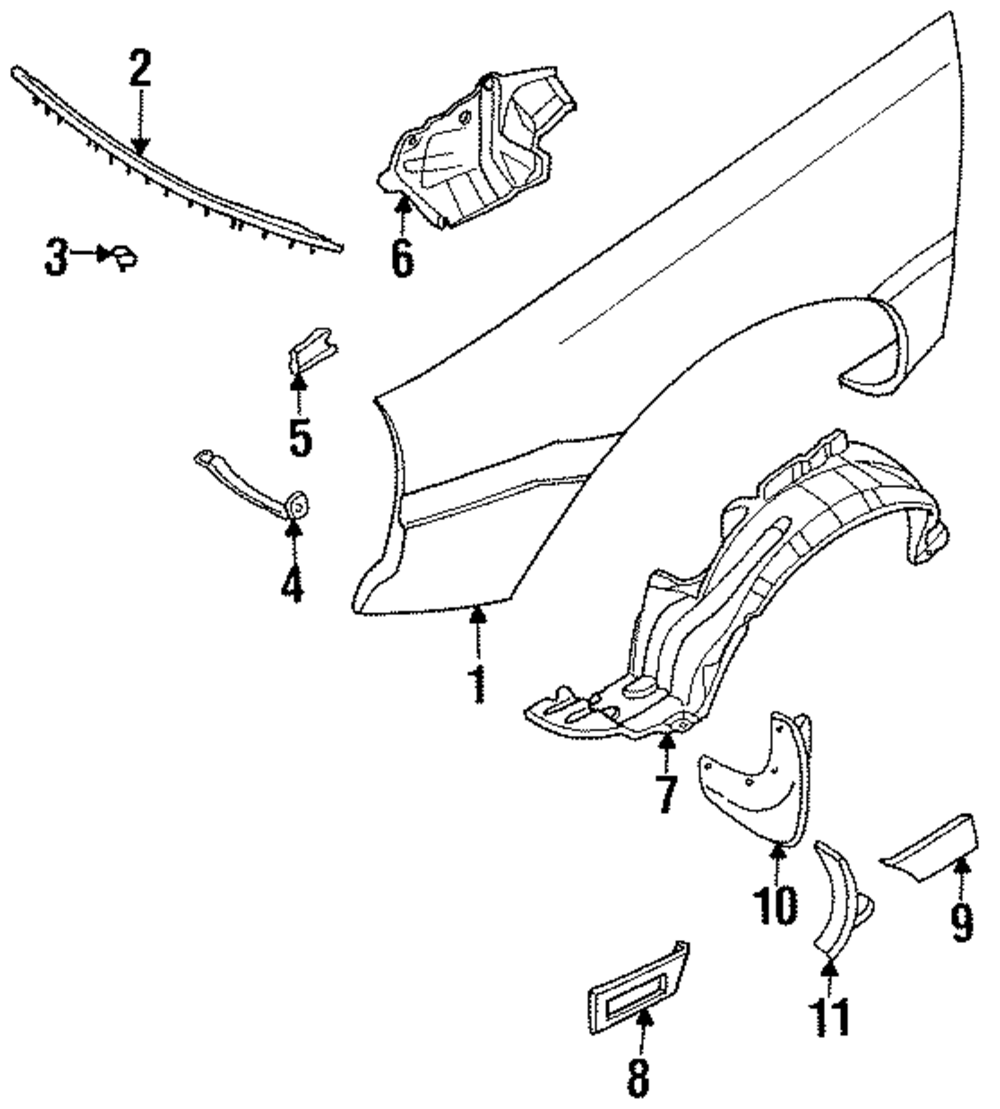 2
3
6
5
4
1
7
10
9
11
8