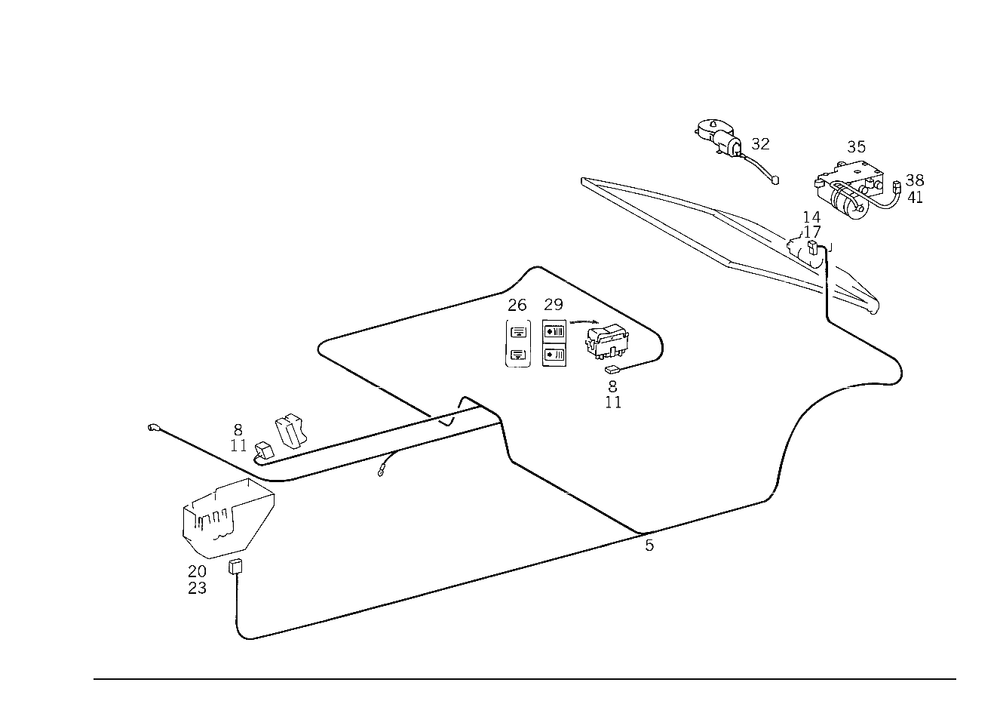 32
35
38
41
14
17
26
29
8
11
8
11
5
20
23