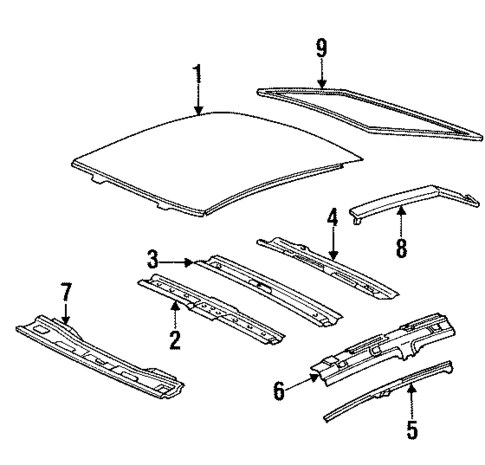 9
1
4
8
3
7
2
6
5