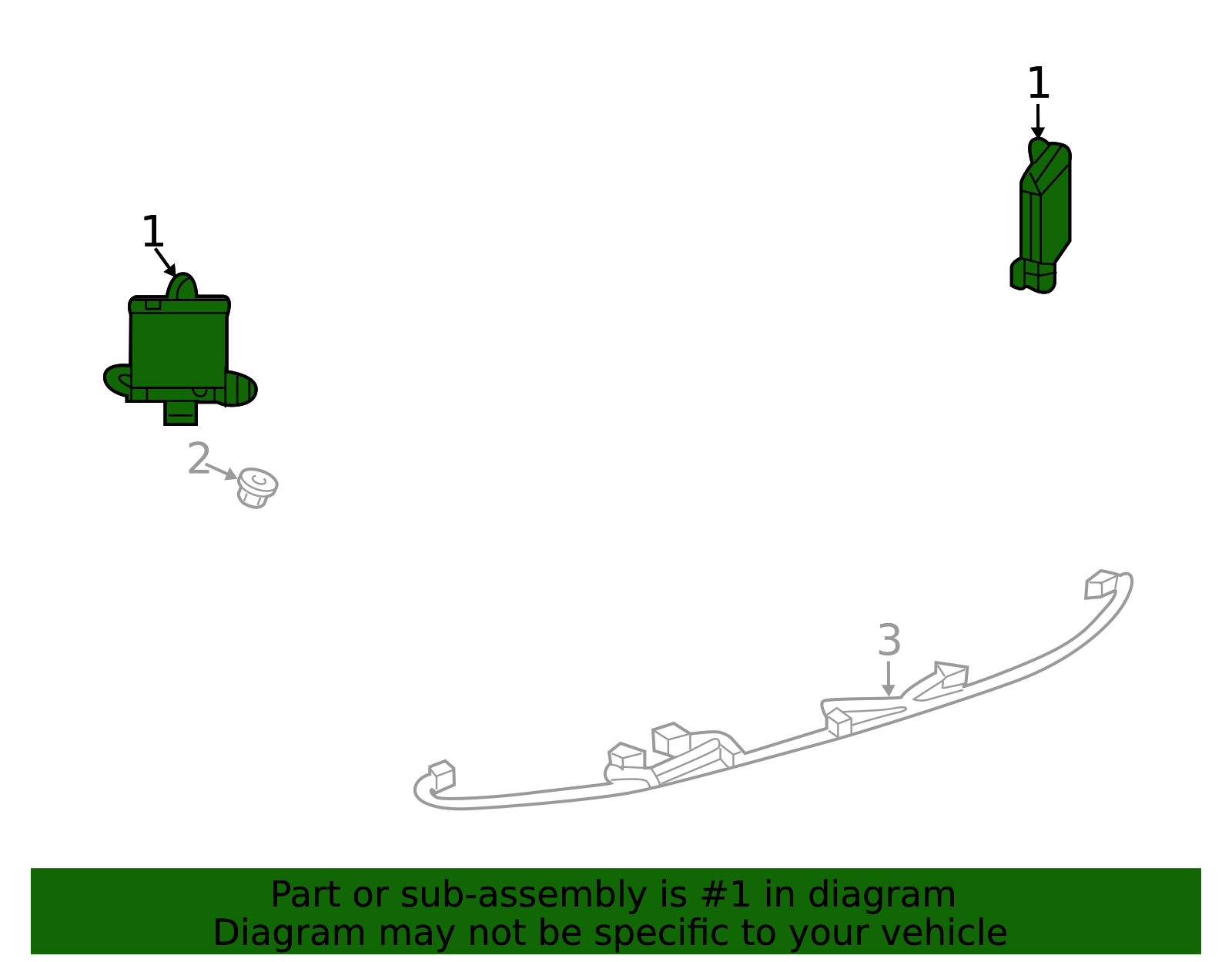 1

1

2

3

Part or sub-assembly is #1 in diagram
Diagram may not be specific to your vehicle