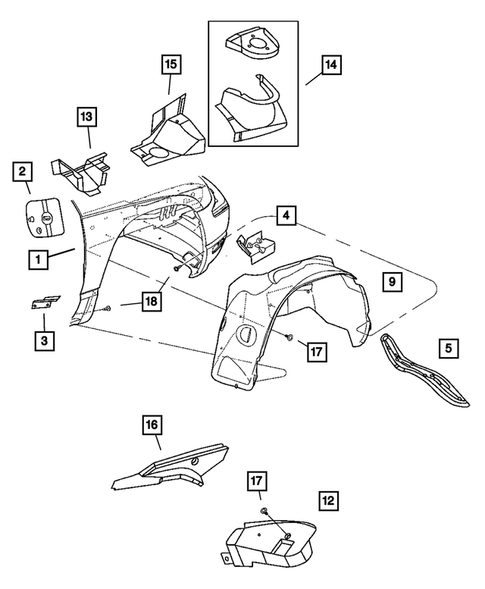 15
14
13
2
4
1
9
18
3
17
5
16
17
12