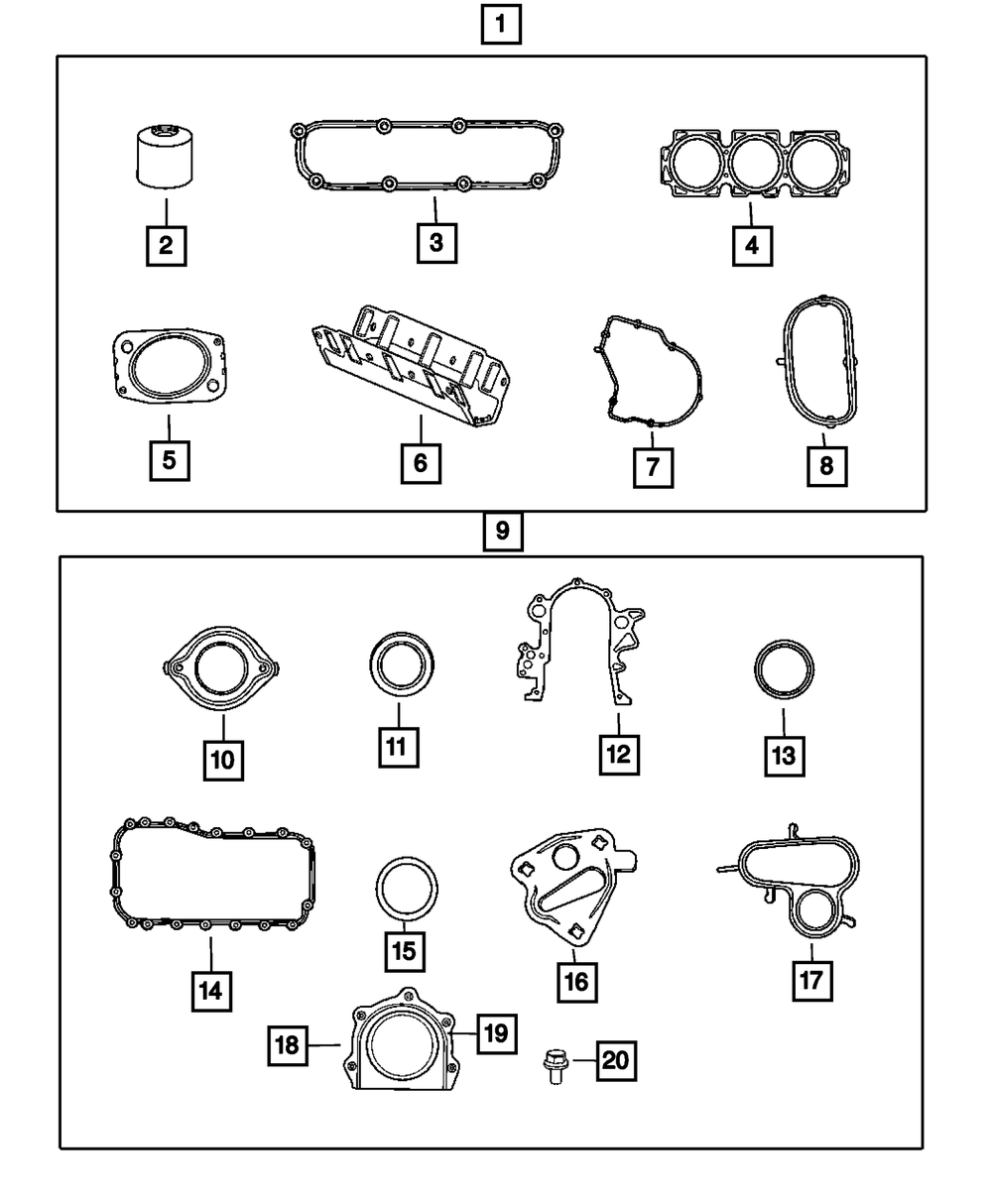 1
2
3
4
5
6
7
8
9
10
11
12
13
14
15
16
17
18
19
20