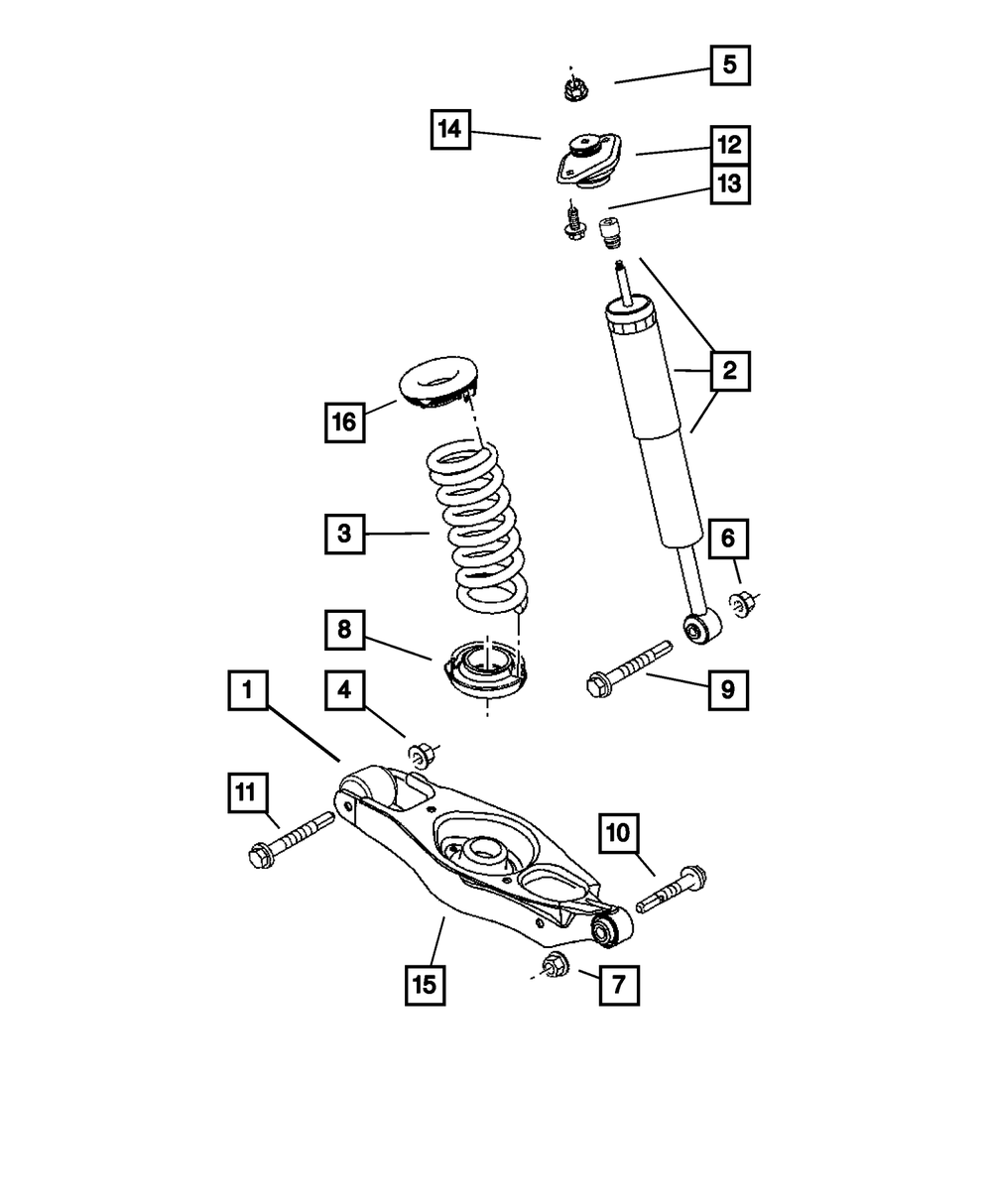 5
14
12
13
2
16
3
6
8
9
1
4
11
10
15
7