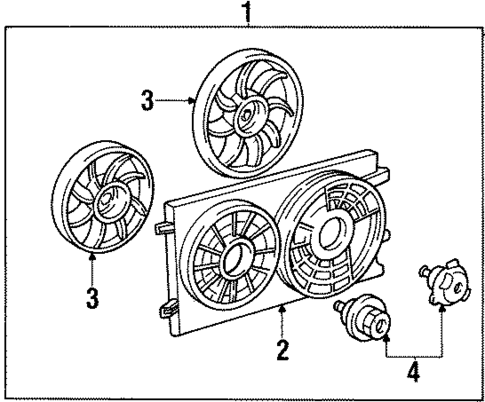 1
3
3
2
4