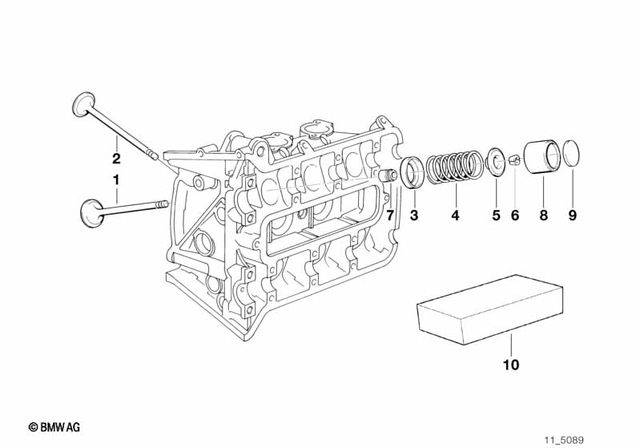 2
1
7
3
4
5
6
8
9
10
© BMW AG
11_5089