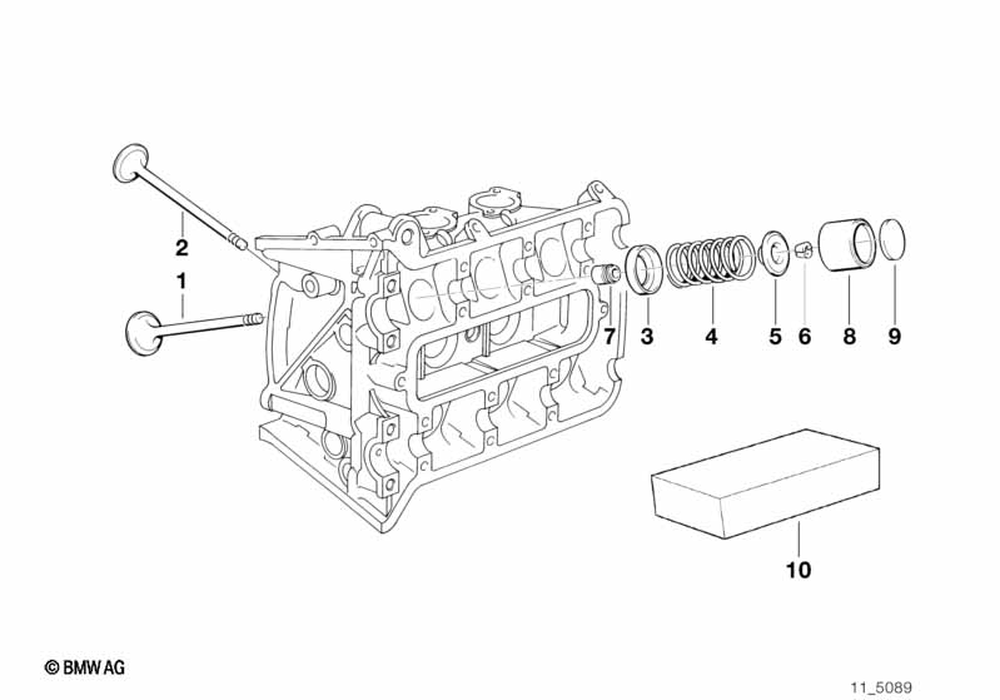 2
1
7
3
4
5
6
8
9
10
© BMW AG
11_5089