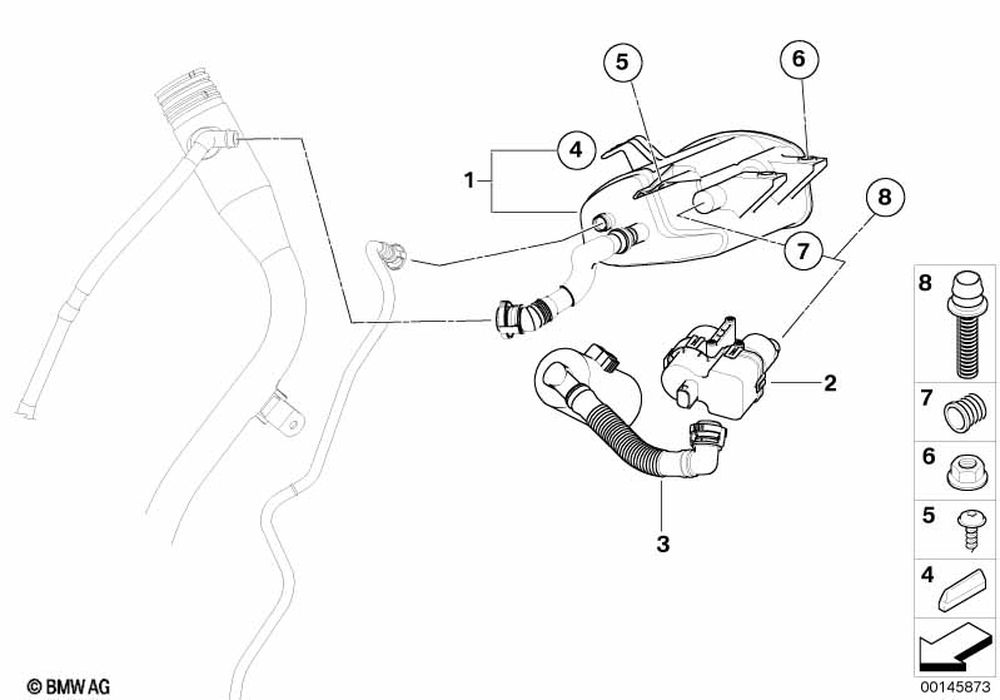 5
6
4
1
8
7
2
3
8
7
6
5
4
© BMW AG
00145873