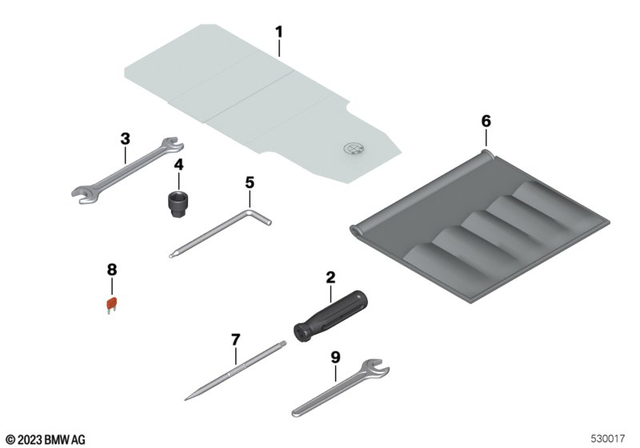 1
6
3
4
5
8
2
7
9
© 2023 BMW AG
530017