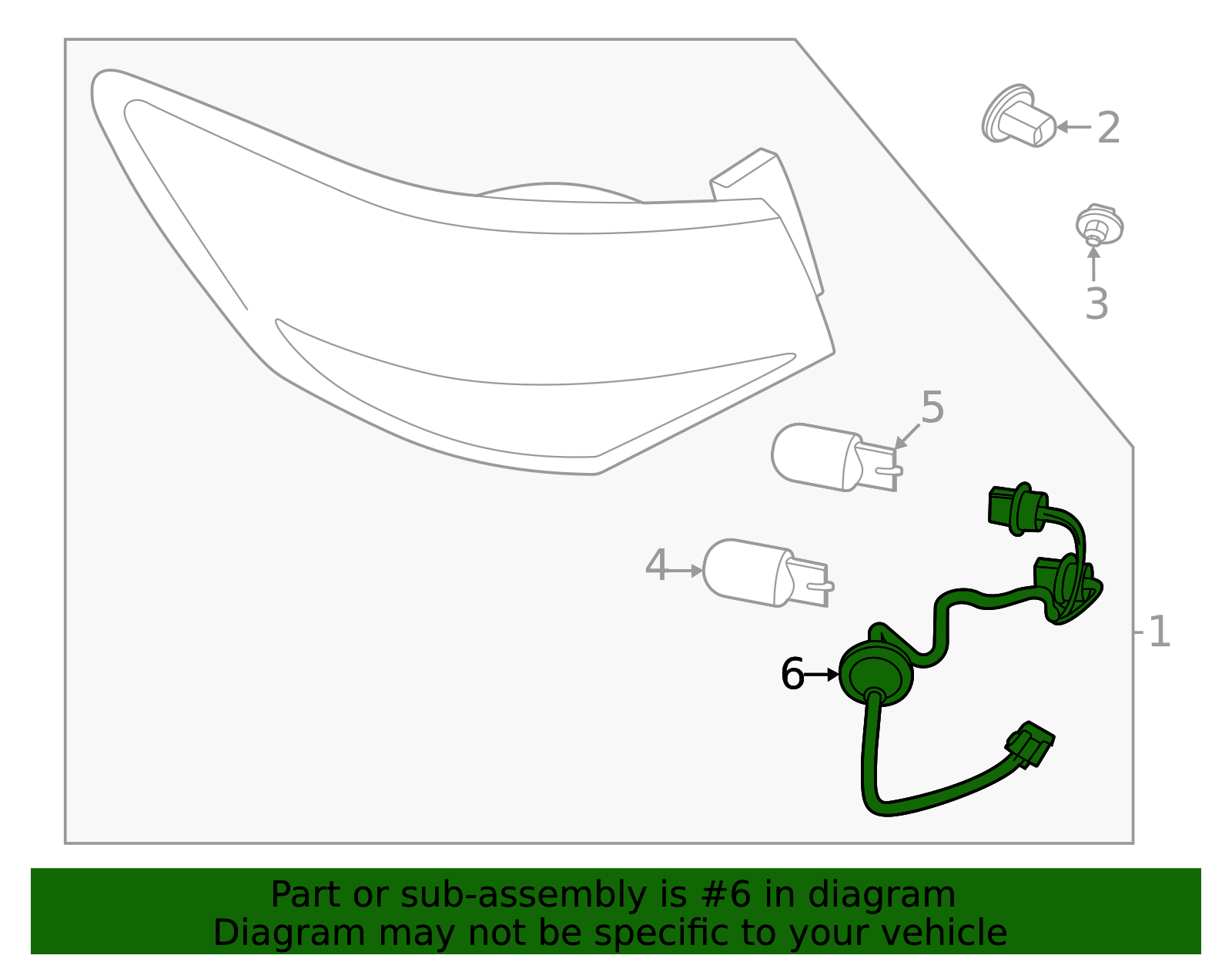 2

3

5

4

1

6

Part or sub-assembly is #6 in diagram
Diagram may not be specific to your vehicle