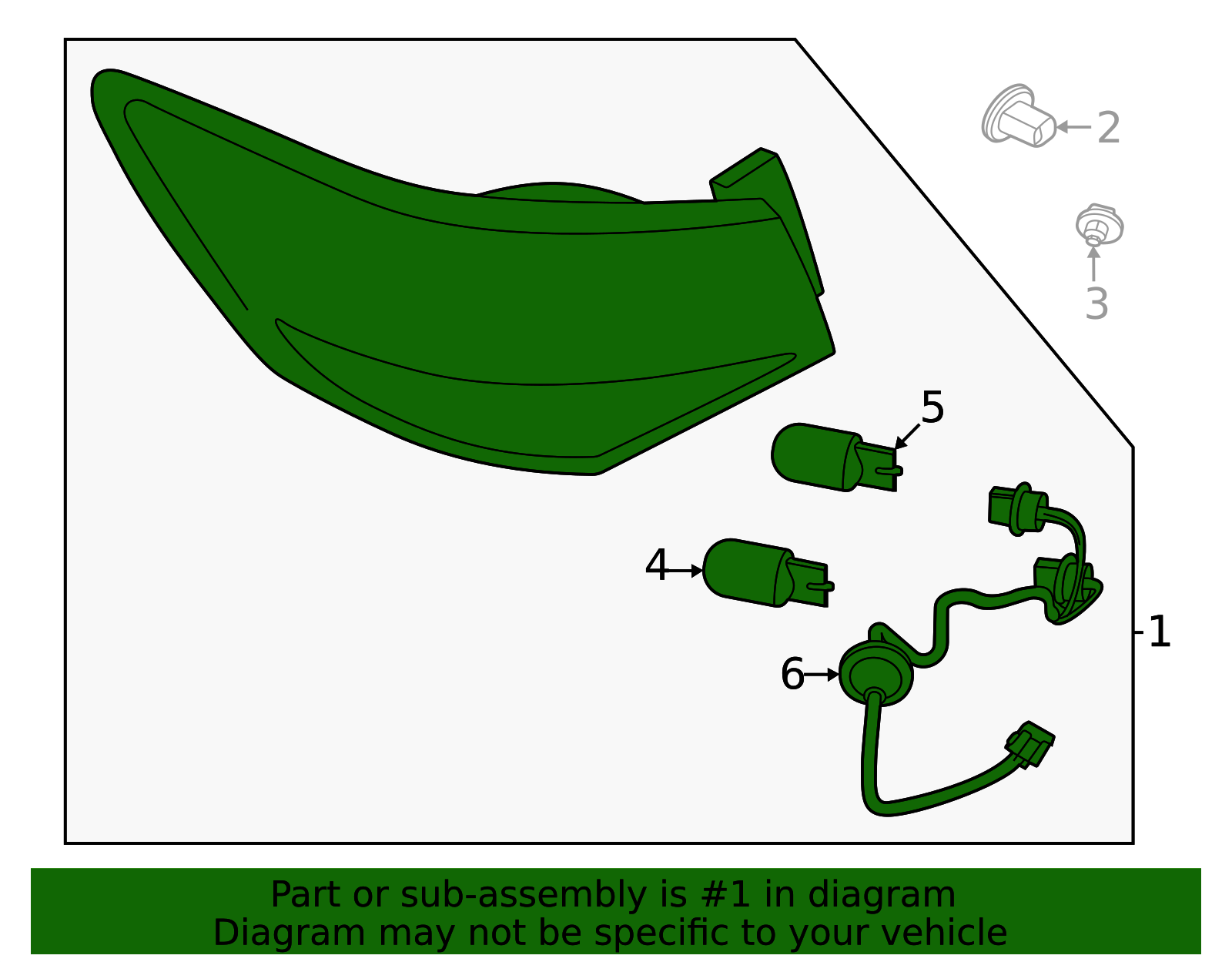 2

3

5

4

1

6

Part or sub-assembly is #1 in diagram
Diagram may not be specific to your vehicle