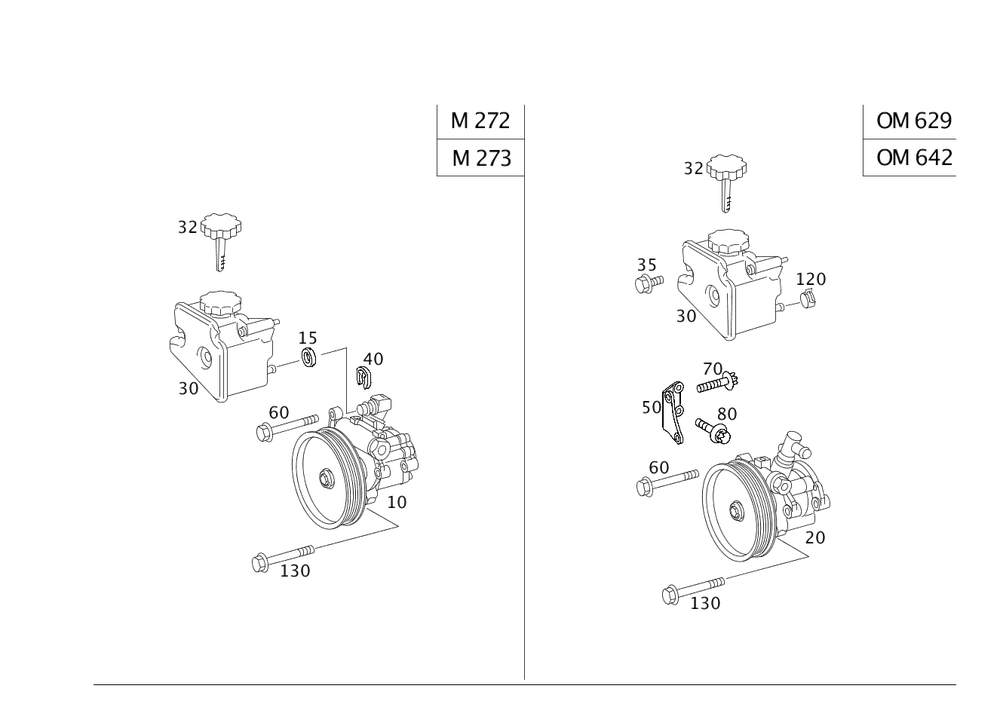 M 272
M 273

32
15
40
30
60
10
130

OM 629
OM 642

32
35
120
30
70
50
80
60
20
130